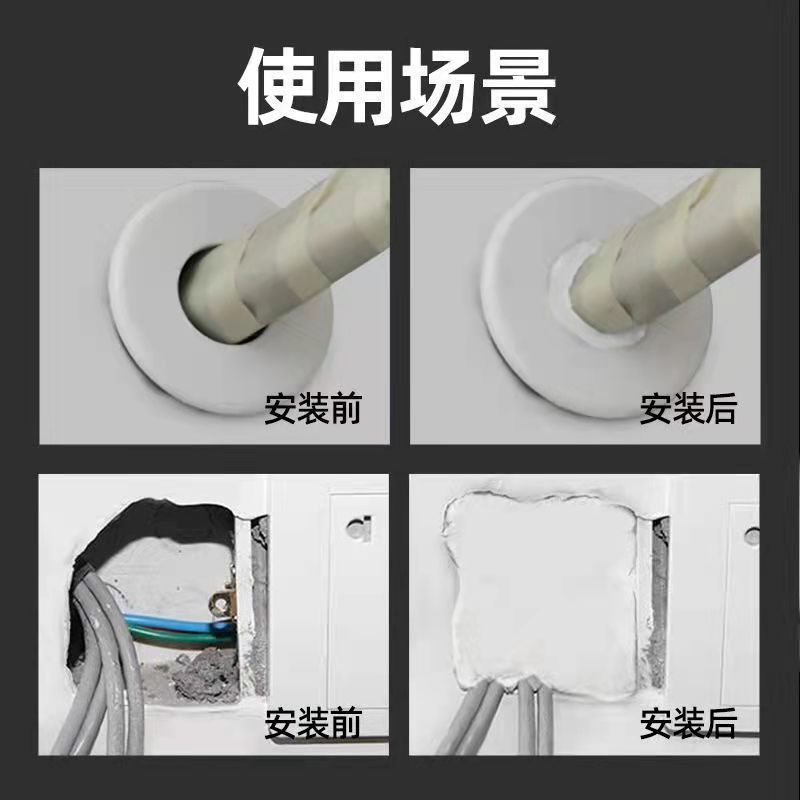 使用场景

安装前

安装后

安装前

安装后