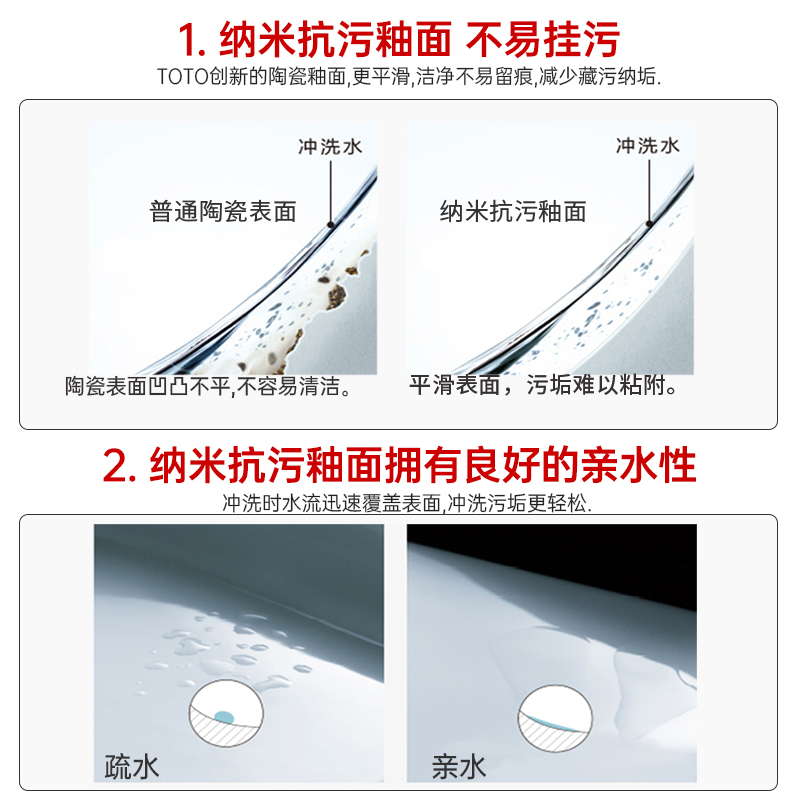 1. 纳米抗污釉面 不易挂污

TOTO创新的陶瓷釉面,更平滑,洁净不易留痕,减少藏污纳垢.

冲洗水

普通陶瓷表面

陶瓷表面凹凸不平,不容易清洁。

冲洗水

纳米抗污釉面

平滑表面，污垢难以粘附。

2. 纳米抗污釉面拥有良好的亲水性

冲洗时水流迅速覆盖表面,冲洗污垢更轻松.

疏水

亲水