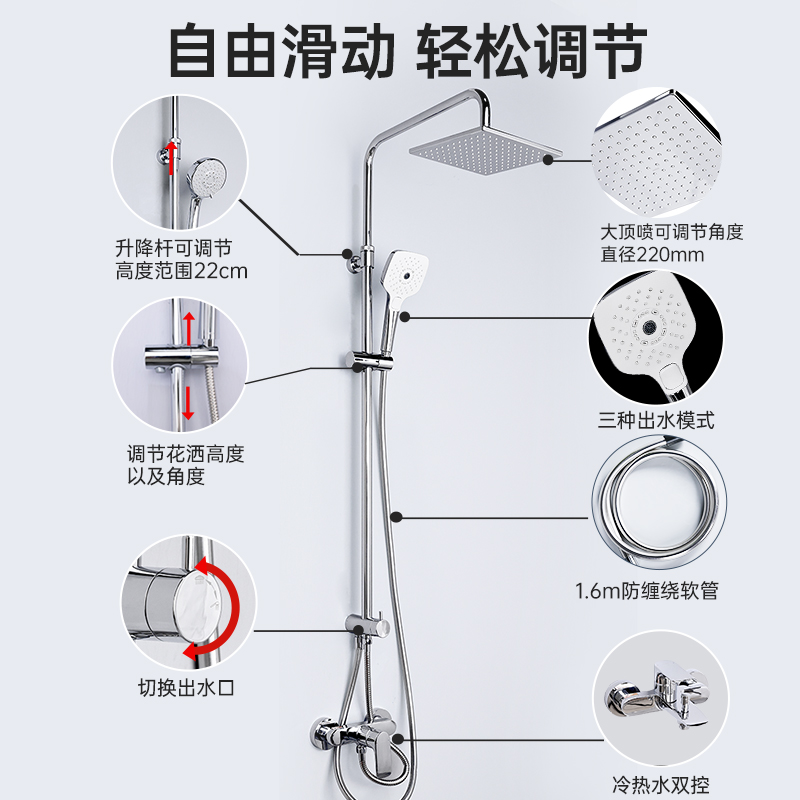 自由滑动 轻松调节

升降杆可调节
高度范围22cm

调节花洒高度
以及角度

切换出水口

大顶喷可调节角度
直径220mm

三种出水模式

1.6m防缠绕软管

冷热水双控