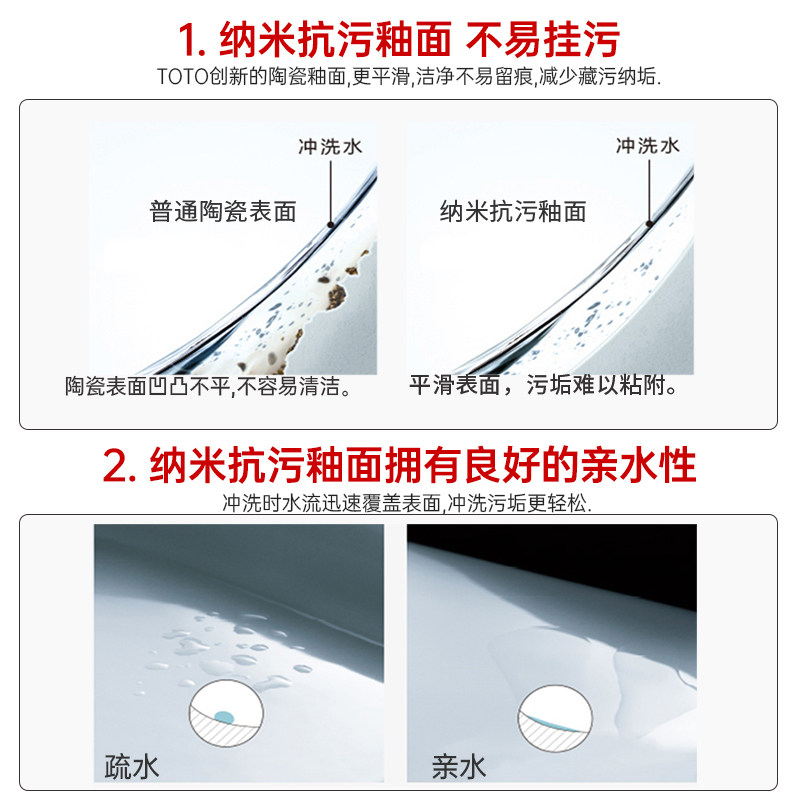 1. 纳米抗污釉面 不易挂污

TOTO创新的陶瓷釉面,更平滑,洁净不易留痕,减少藏污纳垢.

冲洗水

普通陶瓷表面

陶瓷表面凹凸不平,不容易清洁。

冲洗水

纳米抗污釉面

平滑表面，污垢难以粘附。

2. 纳米抗污釉面拥有良好的亲水性

冲洗时水流迅速覆盖表面,冲洗污垢更轻松.

疏水

亲水