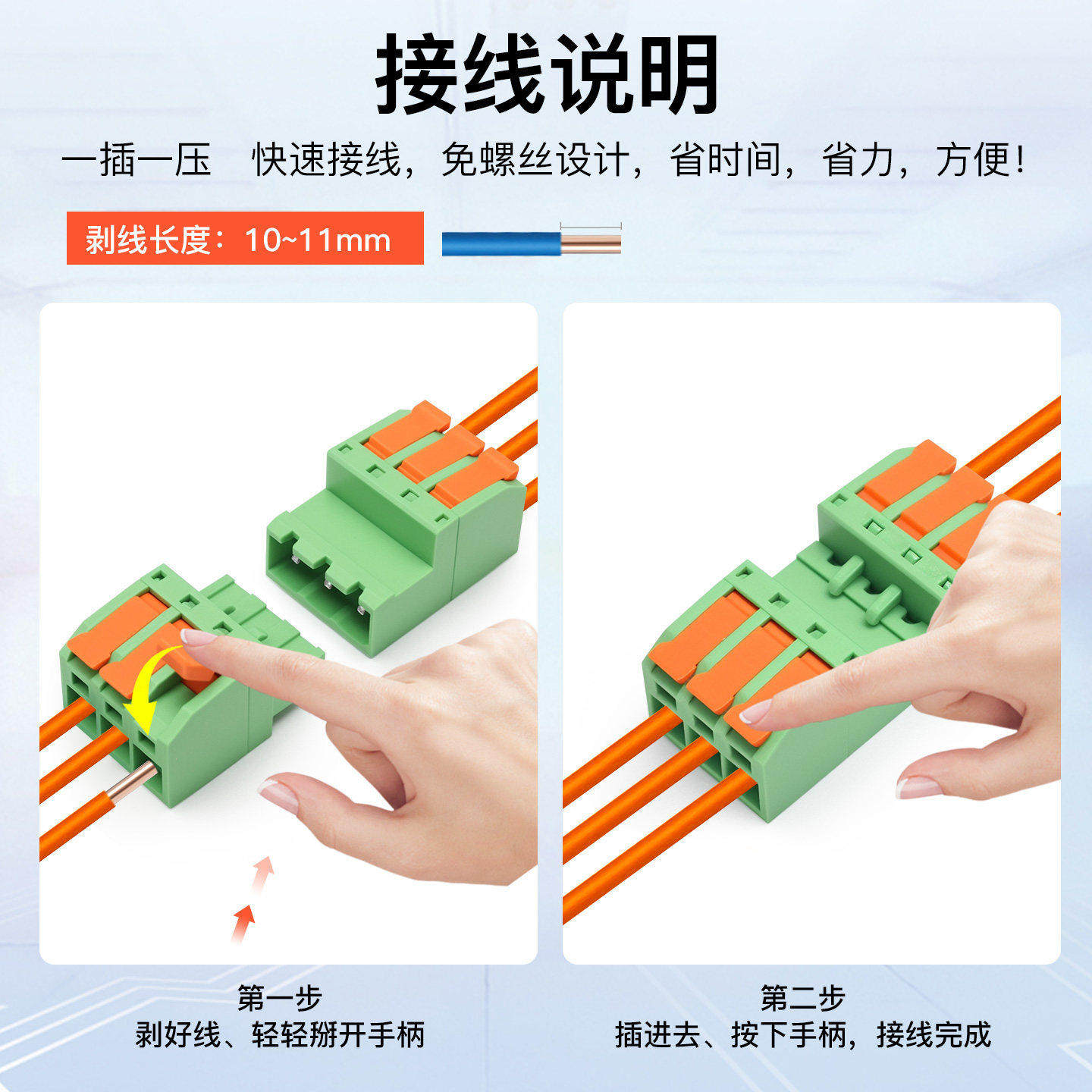 接线说明

一插一压　快速接线，免螺丝设计，省时间，省力，方便!

剥线长度：10~11mm

第一步
剥好线、轻轻掰开手柄

第二步
插进去、按下手柄，接线完成