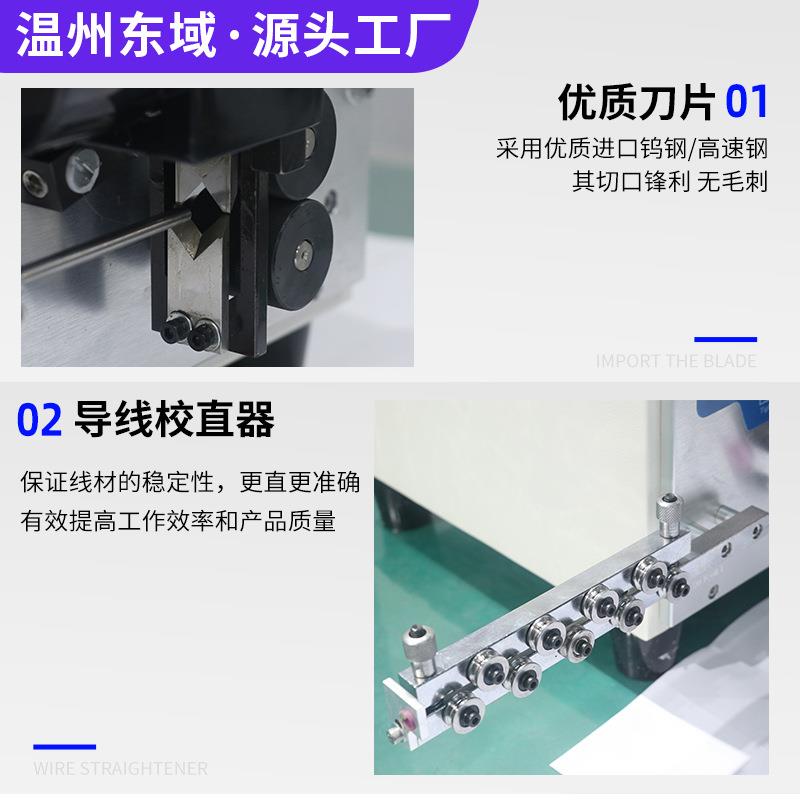 温州东域·源头工厂

优质刀片 01

采用优质进口钨钢/高速钢
其切口锋利 无毛刺

IMPORT THE BLADE

02 导线校直器

保证线材的稳定性，更直更准确
有效提高工作效率和产品质量

WIRE STRAIGHTENER