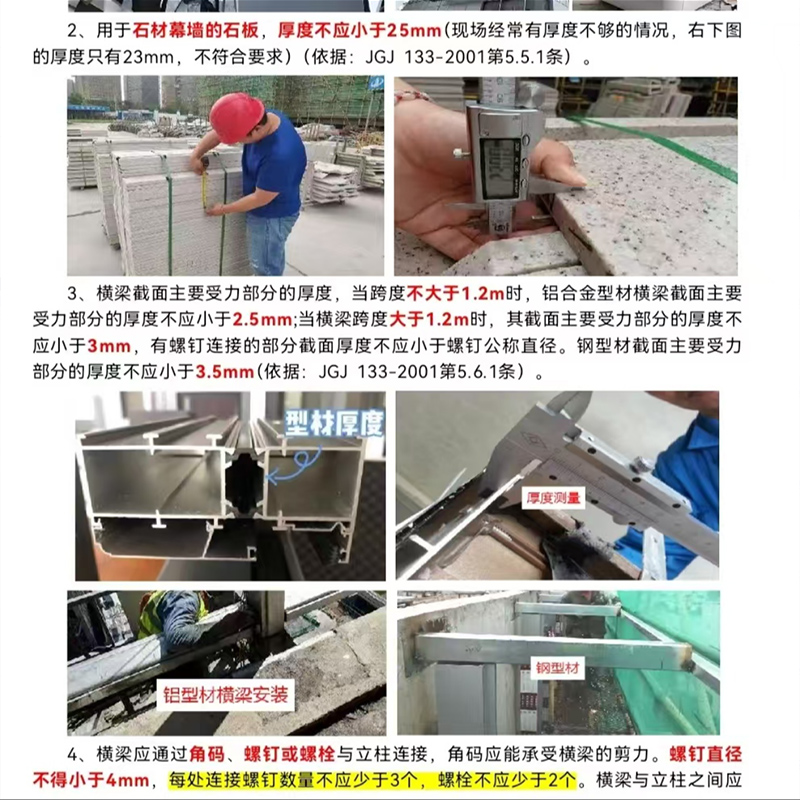 2、用于石材幕墙的石板，厚度不应小于25mm（现场经常有厚度不够的情况，右下图的厚度只有23mm，不符合要求）（依据：JGJ 133-2001第5.5.1条）。

3、横梁截面主要受力部分的厚度，当跨度不大于1.2m时，铝合金型材横梁截面主要受力部分的厚度不应小于2.5mm;当横梁跨度大于1.2m时，其截面主要受力部分的厚度不应小于3mm，有螺钉连接的部分截面厚度不应小于螺钉公称直径。钢型材截面主要受力部分的厚度不应小于3.5mm(依据：JGJ 133-2001第5.6.1条）。

型材厚度

厚度测量

铝型材横梁安装

钢型材

4、横梁应通过角码、螺钉或螺栓与立柱连接，角码应能承受横梁的剪力。螺钉直径不得小于4mm，每处连接螺钉数量不应少于3个，螺栓不应少于2个。横梁与立柱之间应