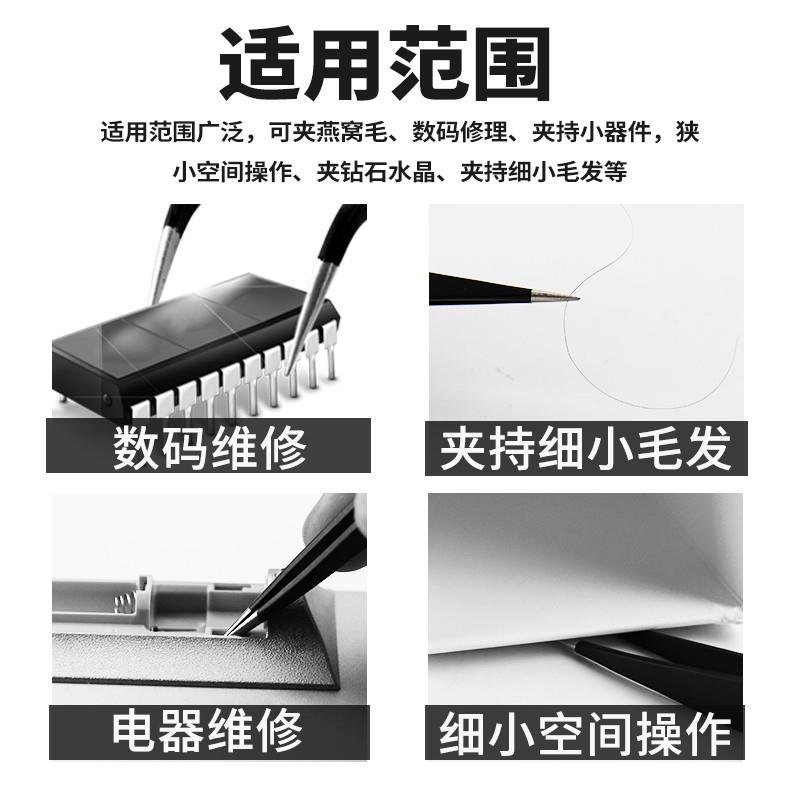 适用范围

适用范围广泛，可夹燕窝毛、数码修理、夹持小器件，狭小空间操作、夹钻石水晶、夹持细小毛发等

数码维修

夹持细小毛发

电器维修

细小空间操作