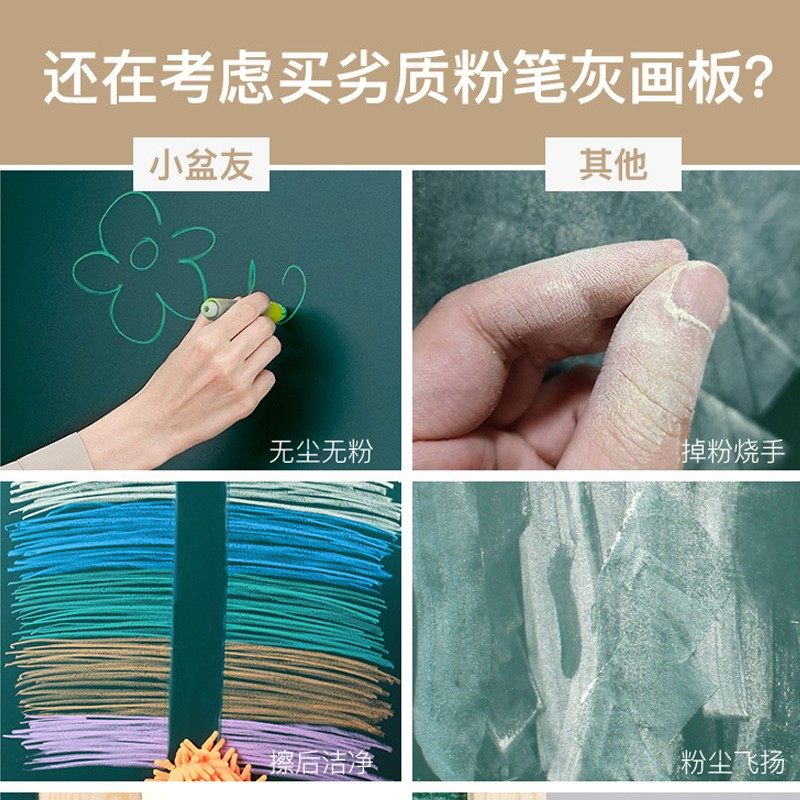 还在考虑买劣质粉笔灰画板?

小盆友

其他

无尘无粉

掉粉烧手

擦后洁净

粉尘飞扬