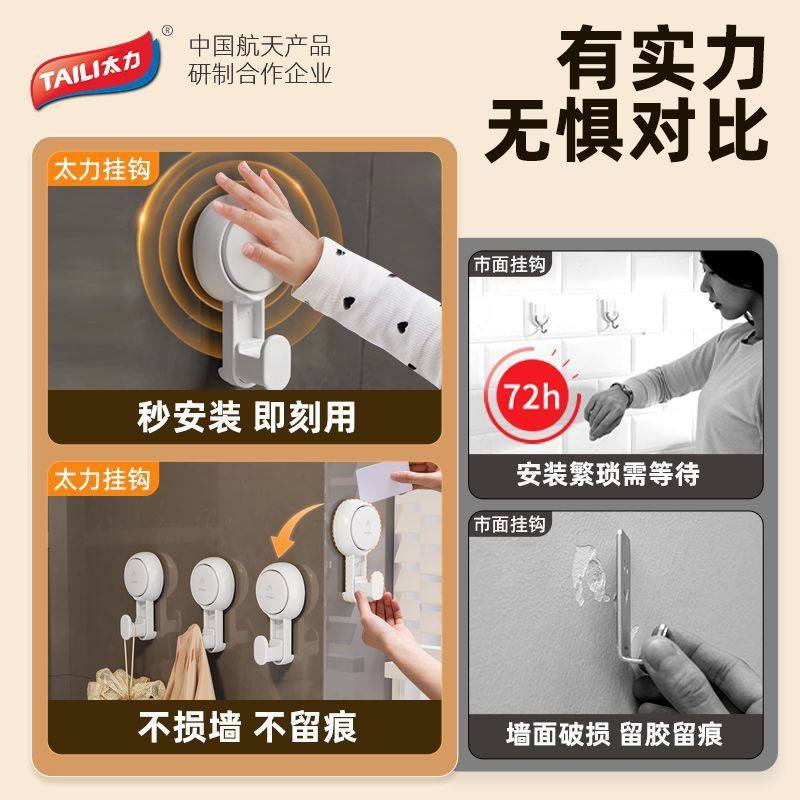 TAILI太力®

中国航天产品
研制合作企业

有实力
无惧对比

太力挂钩

秒安装 即刻用

太力挂钩

不损墙 不留痕

市面挂钩

72h

安装繁琐需等待

市面挂钩

墙面破损 留胶留痕