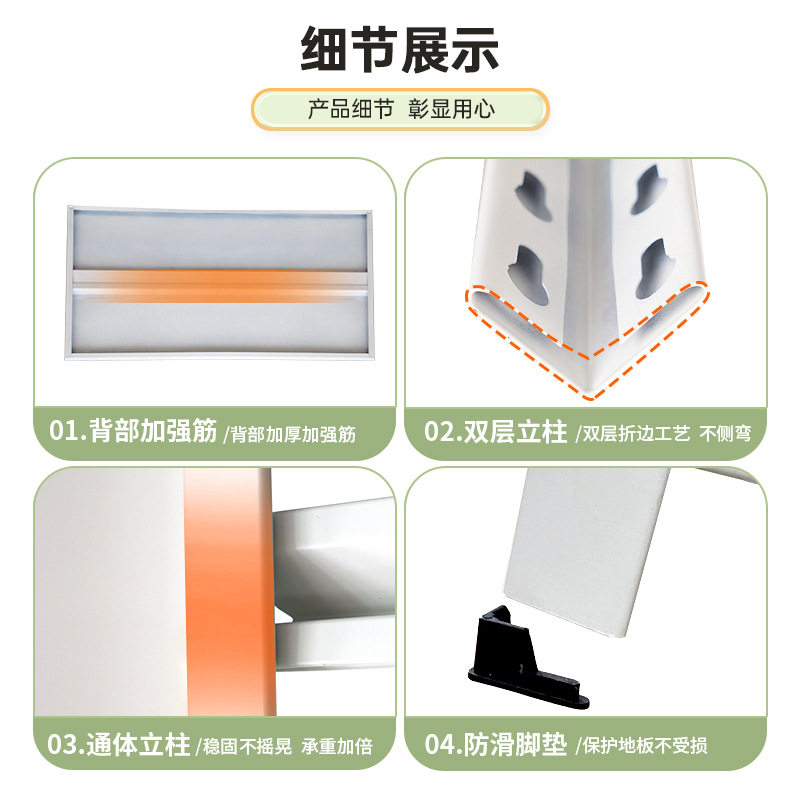 细节展示

产品细节 彰显用心

01.背部加强筋 /背部加厚加强筋

02.双层立柱 /双层折边工艺 不侧弯

03.通体立柱 /稳固不摇晃 承重加倍

04.防滑脚垫 /保护地板不受损