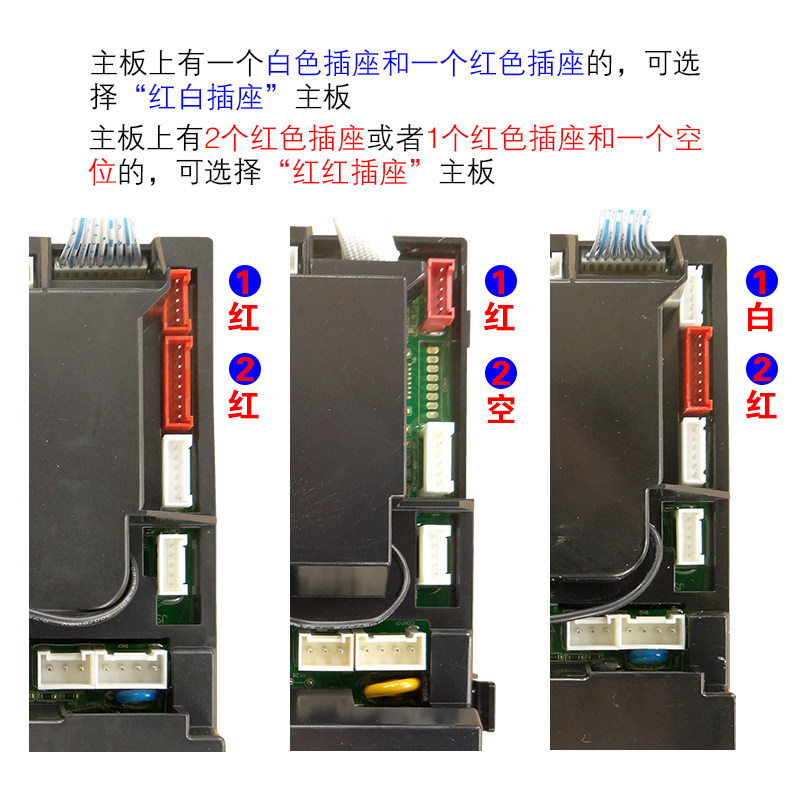 主板上有一个白色插座和一个红色插座的，可选择“红白插座”主板

主板上有2个红色插座或者1个红色插座和一个空位的，可选择“红红插座”主板

1
红
2
红

1
红
2
空

1
白
2
红