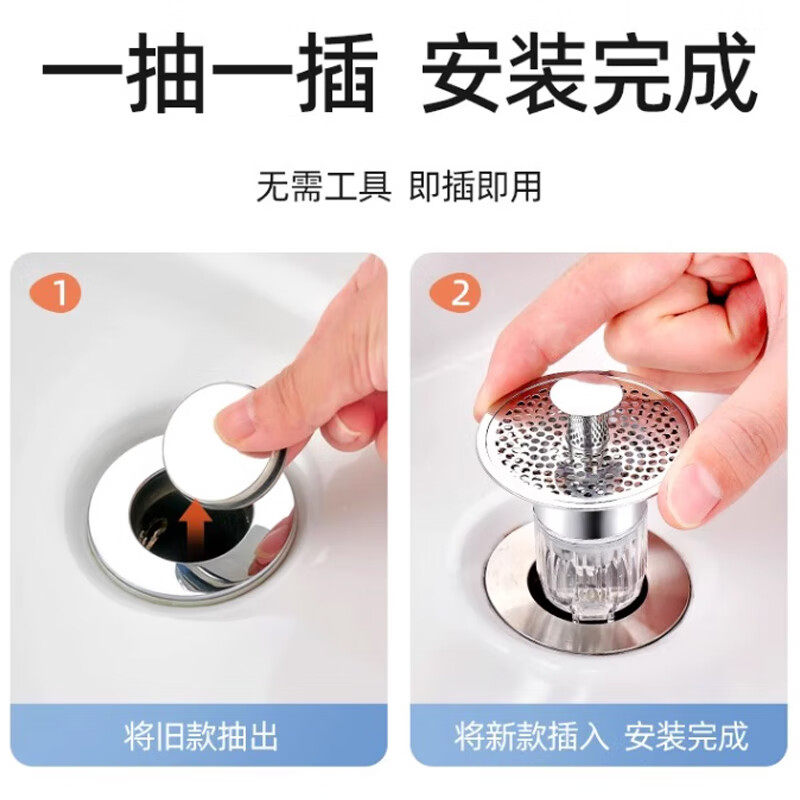 一抽一插 安装完成

无需工具 即插即用

1

将旧款抽出

2

将新款插入 安装完成