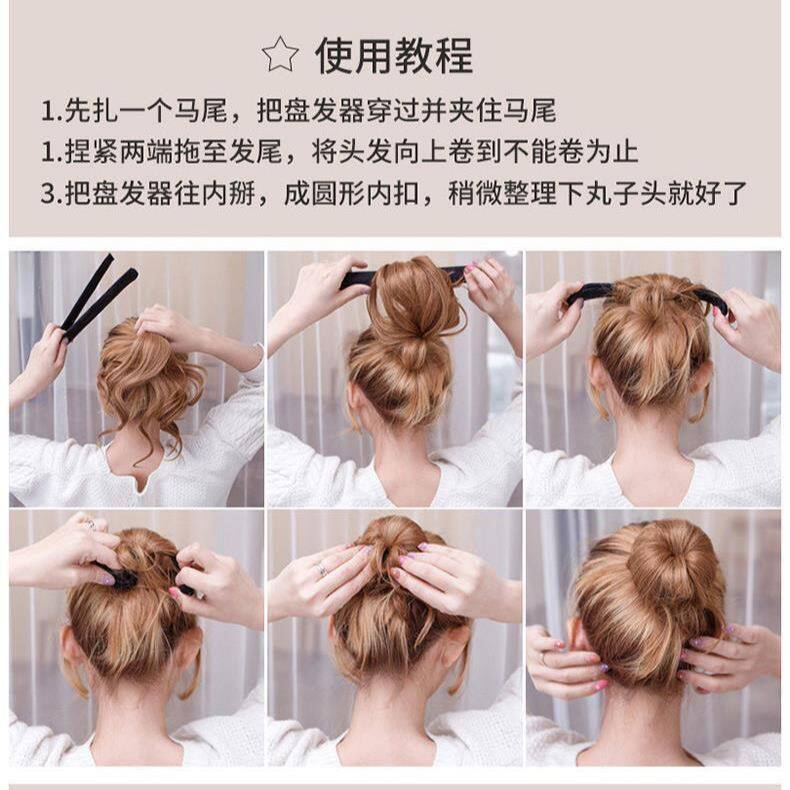 ☆ 使用教程

1.先扎一个马尾，把盘发器穿过并夹住马尾

1.捏紧两端拖至发尾，将头发向上卷到不能卷为止

3.把盘发器往内掰，成圆形内扣，稍微整理下丸子头就好了