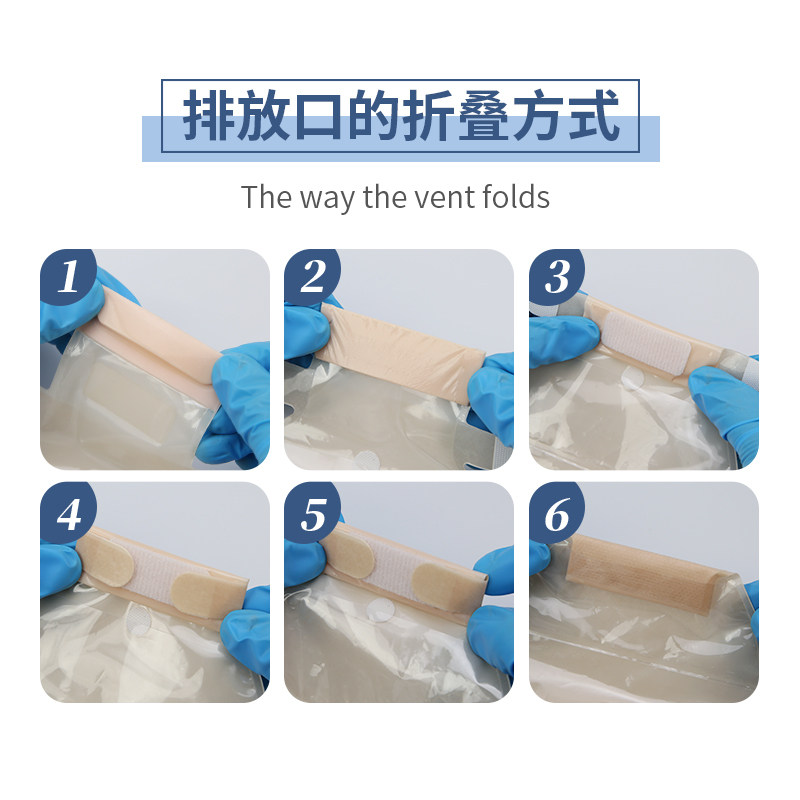 排放口的折叠方式

The way the vent folds

1

2

3

4

5

6