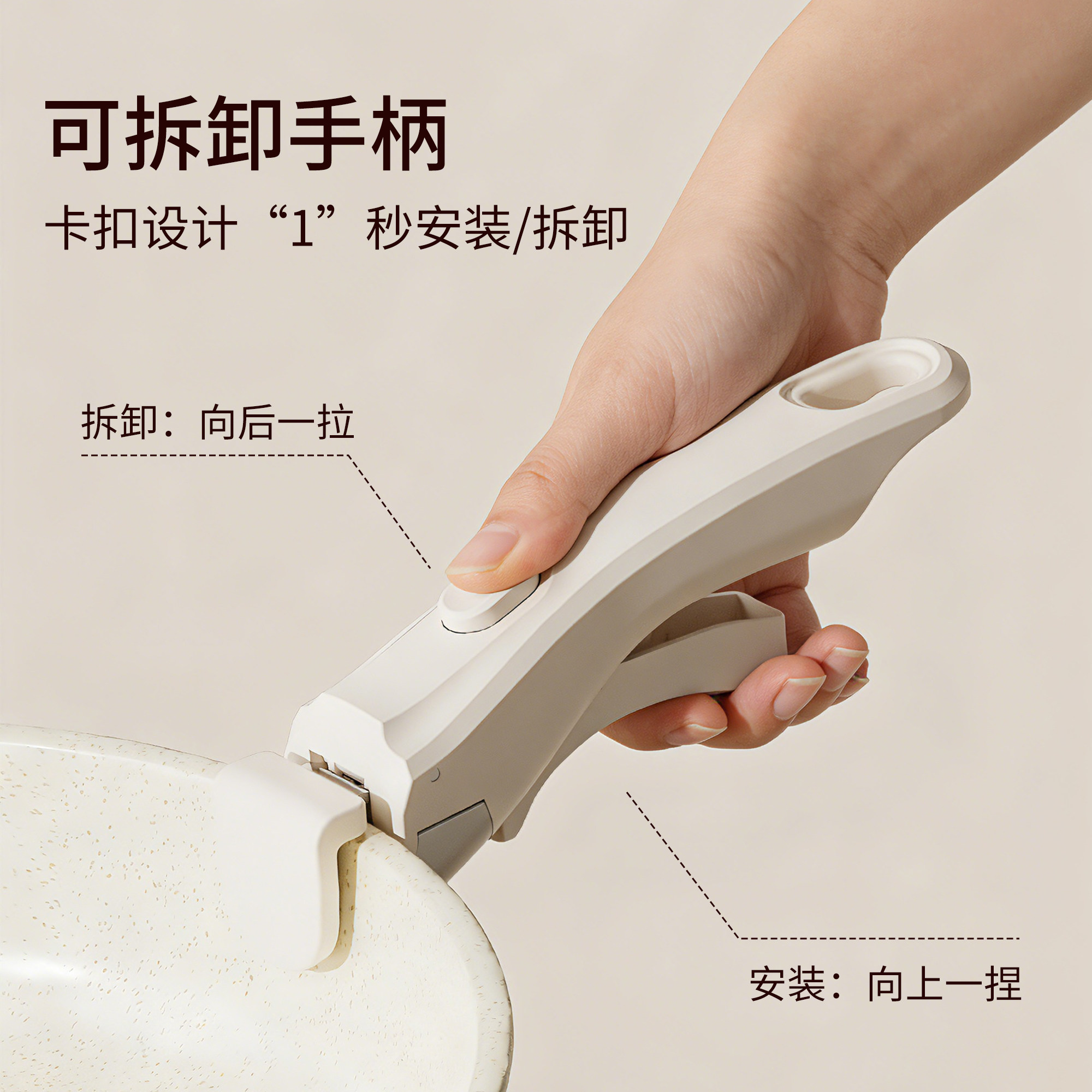 可拆卸手柄

卡扣设计“1”秒安装/拆卸

拆卸：向后一拉

安装：向上一捏