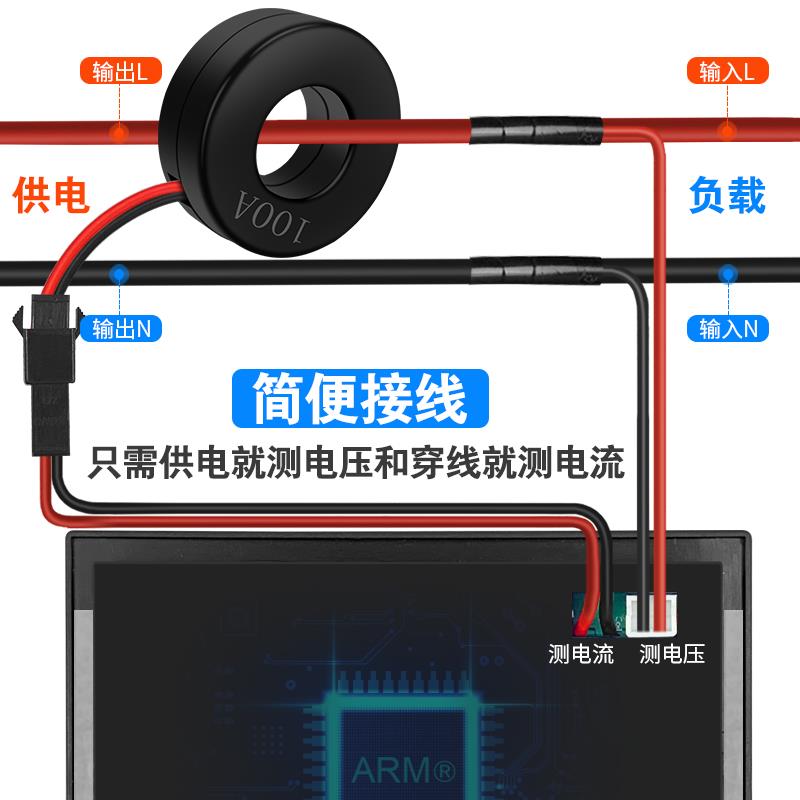 输出L

输入L

供电

100A

负载

输出N

输入N

简便接线

只需供电就测电压和穿线就测电流

测电流

测电压

ARM®