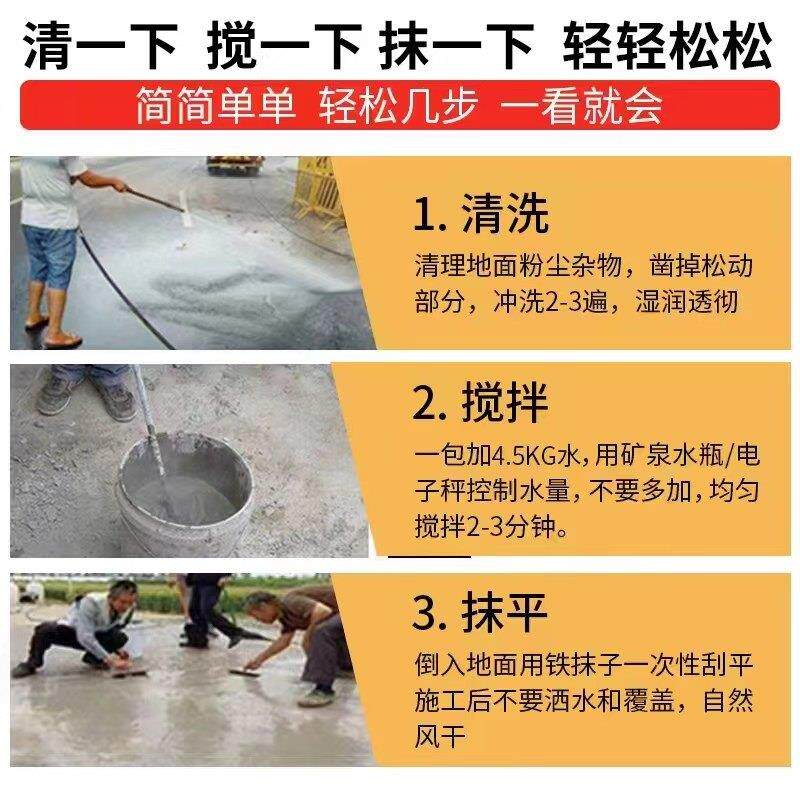 清一下 搅一下 抹一下 轻轻松松

简简单单 轻松几步 一看就会

1. 清洗

清理地面粉尘杂物，凿掉松动部分，冲洗2-3遍，湿润透彻

2. 搅拌

一包加4.5KG水，用矿泉水瓶/电子秤控制水量，不要多加，均匀搅拌2-3分钟。

3. 抹平

倒入地面用铁抹子一次性刮平施工后不要洒水和覆盖，自然风干