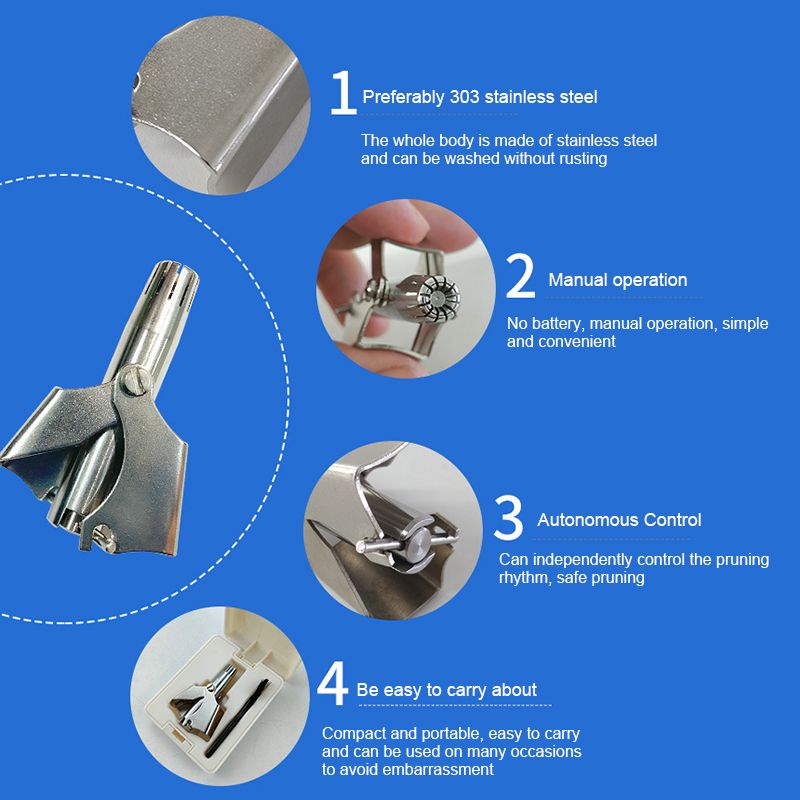 1 Preferably 303 stainless steel

The whole body is made of stainless steel and can be washed without rusting

2 Manual operation

No battery, manual operation, simple and convenient

3 Autonomous Control

Can independently control the pruning rhythm, safe pruning

4 Be easy to carry about

Compact and portable, easy to carry and can be used on many occasions to avoid embarrassment