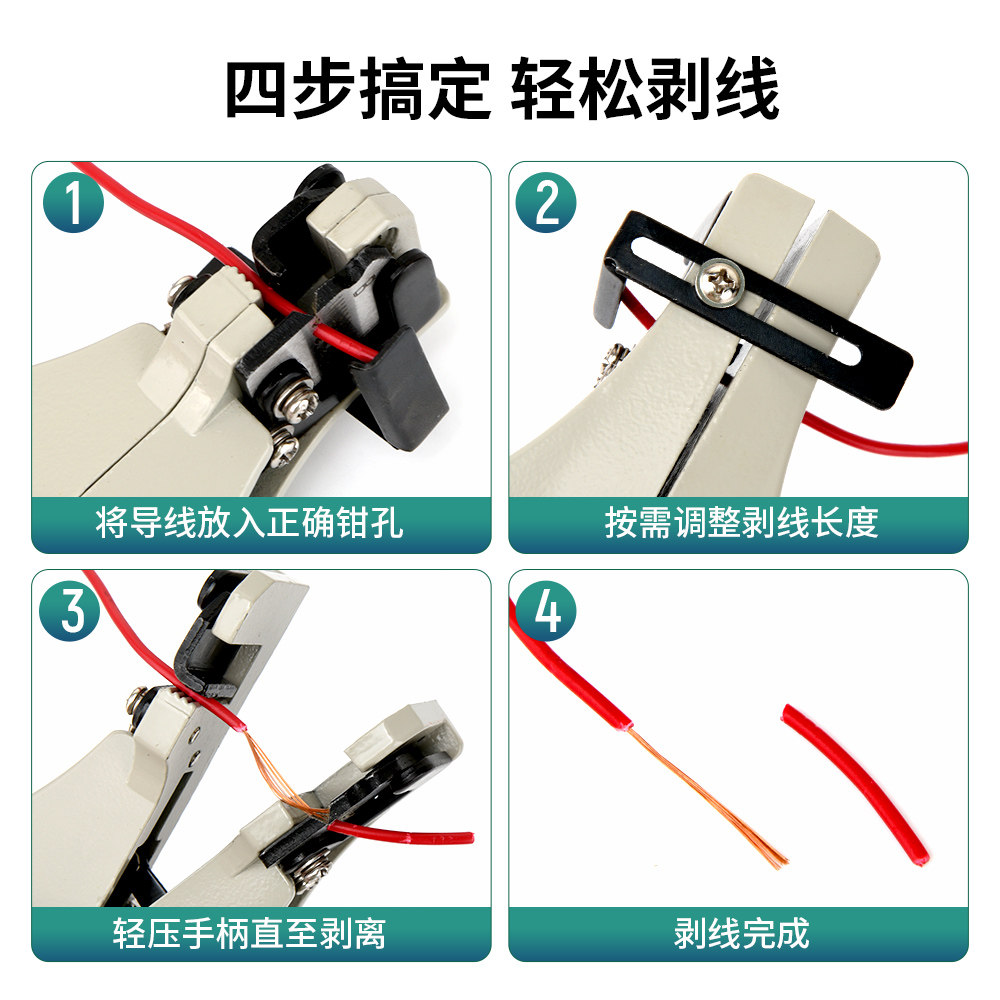 四步搞定 轻松剥线

1
将导线放入正确钳孔

2
按需调整剥线长度

3
轻压手柄直至剥离

4
剥线完成