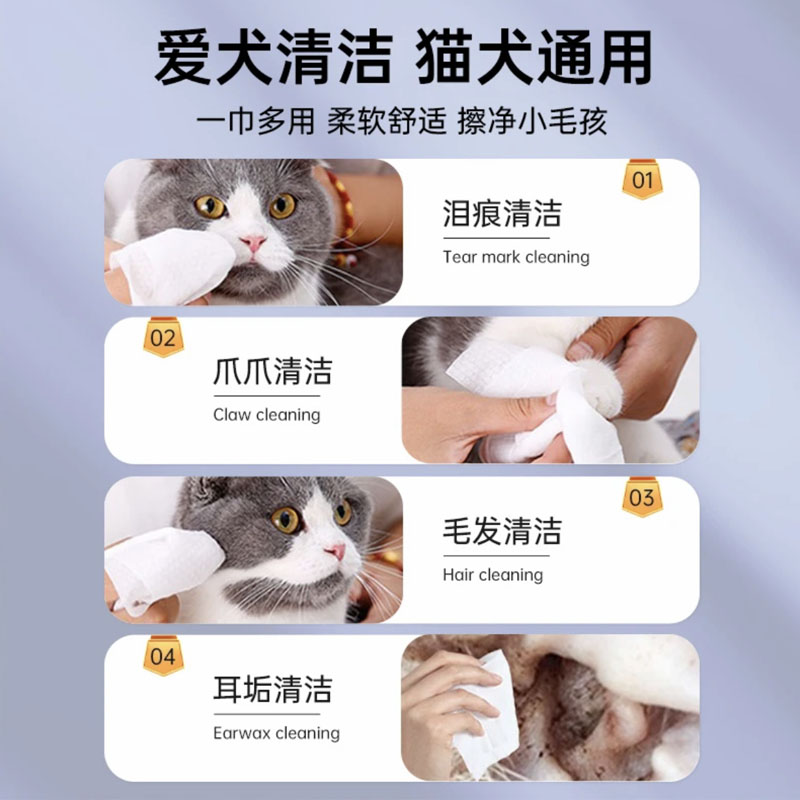 爱犬清洁 猫犬通用

一巾多用 柔软舒适 擦净小毛孩

01
泪痕清洁
Tear mark cleaning

02
爪爪清洁
Claw cleaning

03
毛发清洁
Hair cleaning

04
耳垢清洁
Earwax cleaning