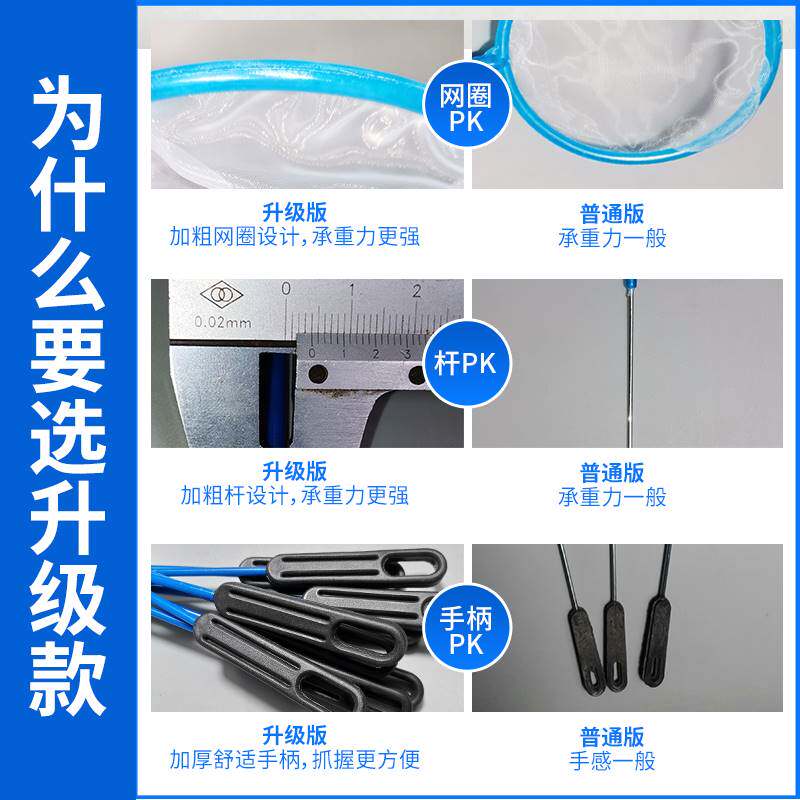 为什么要选升级款

网圈PK

升级版
加粗网圈设计，承重力更强

普通版
承重力一般

0.02mm
0 1 2
0 1 2 3

杆PK

升级版
加粗杆设计，承重力更强

普通版
承重力一般

手柄PK

升级版
加厚舒适手柄，抓握更方便

普通版
手感一般