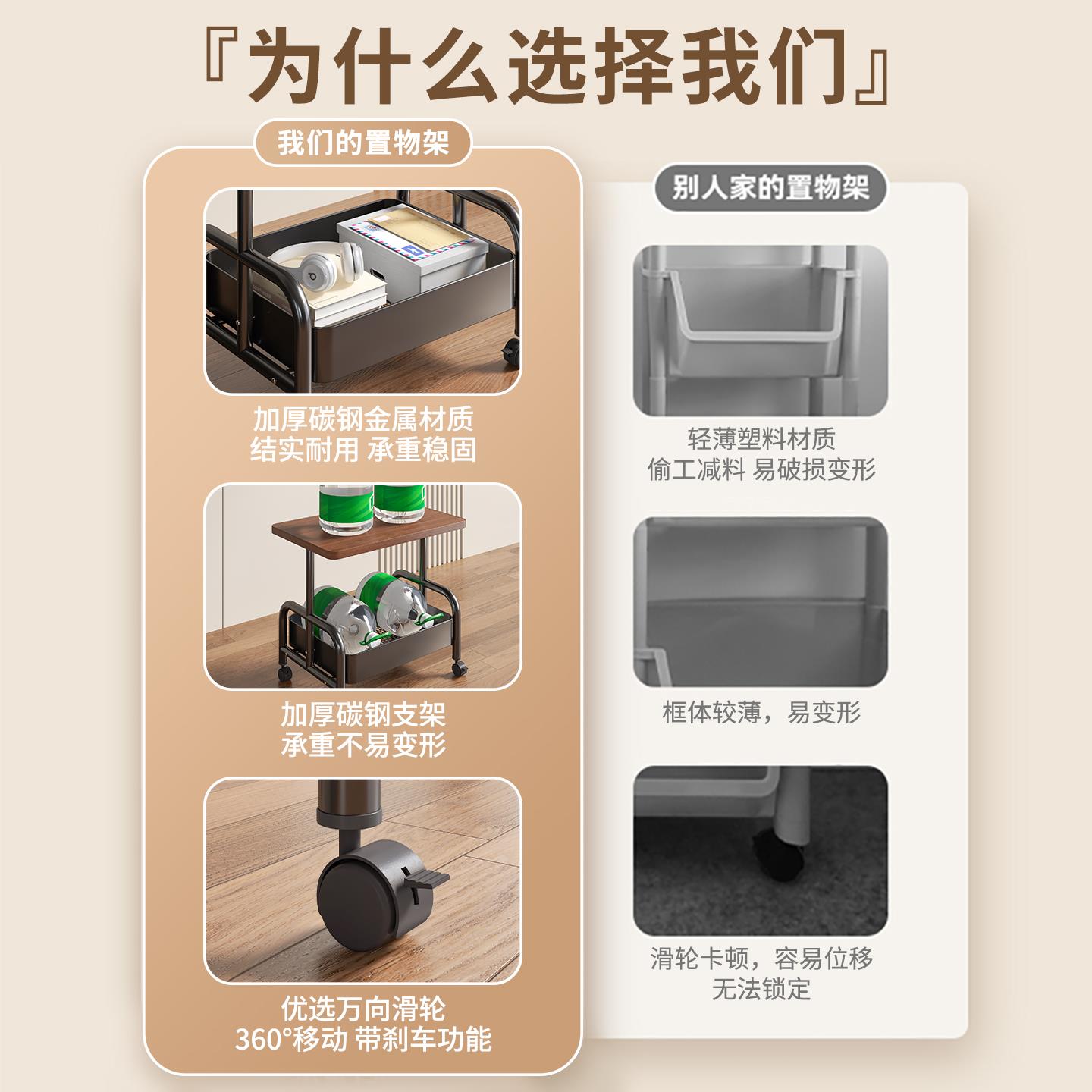 『为什么选择我们』

我们的置物架

加厚碳钢金属材质
结实耐用 承重稳固

加厚碳钢支架
承重不易变形

优选万向滑轮
360°移动 带刹车功能

别人家的置物架

轻薄塑料材质
偷工减料 易破损变形

框体较薄，易变形

滑轮卡顿，容易位移
无法锁定