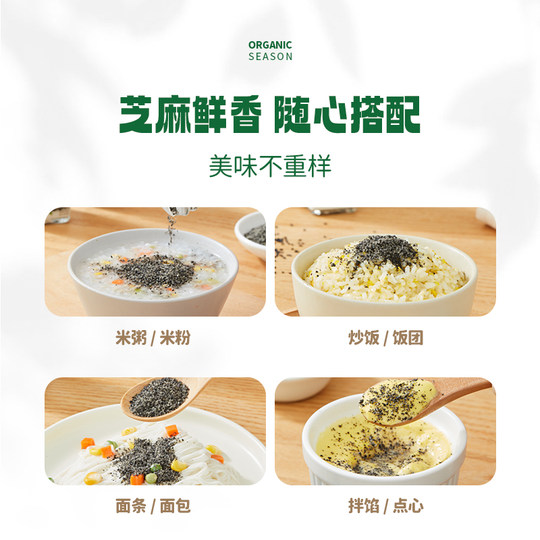 ORGANIC
SEASON

芝麻鲜香 随心搭配

美味不重样

米粥 / 米粉

炒饭 / 饭团

面条 / 面包

拌馅 / 点心