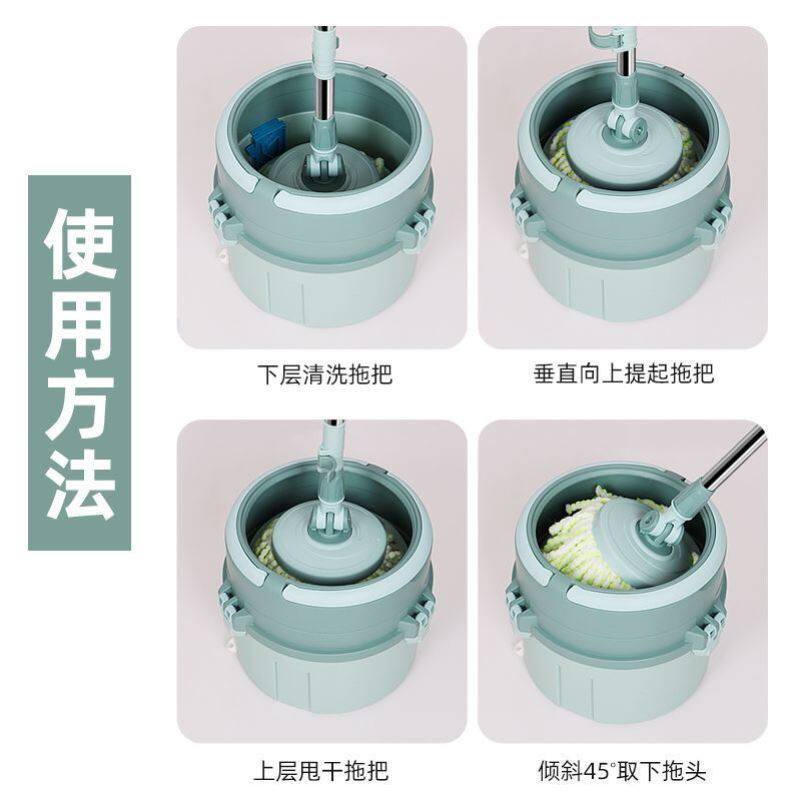 使用方法

下层清洗拖把

垂直向上提起拖把

上层甩干拖把

倾斜45°取下拖头