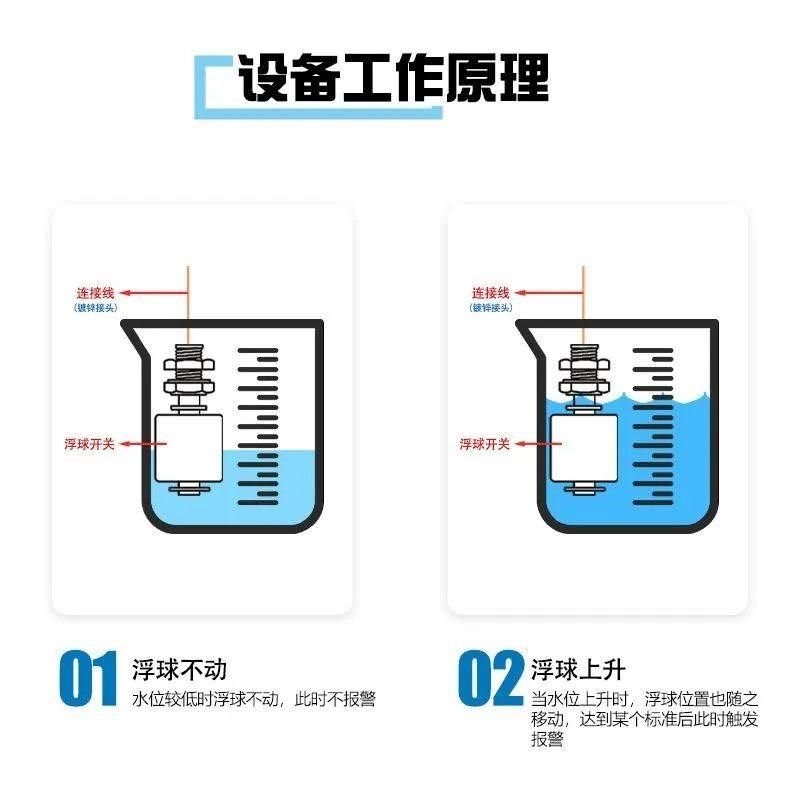 设备工作原理

连接线
(镀锌接头)

浮球开关

连接线
(镀锌接头)

浮球开关

01 浮球不动
水位较低时浮球不动，此时不报警

02 浮球上升
当水位上升时，浮球位置也随之移动，达到某个标准后此时触发报警