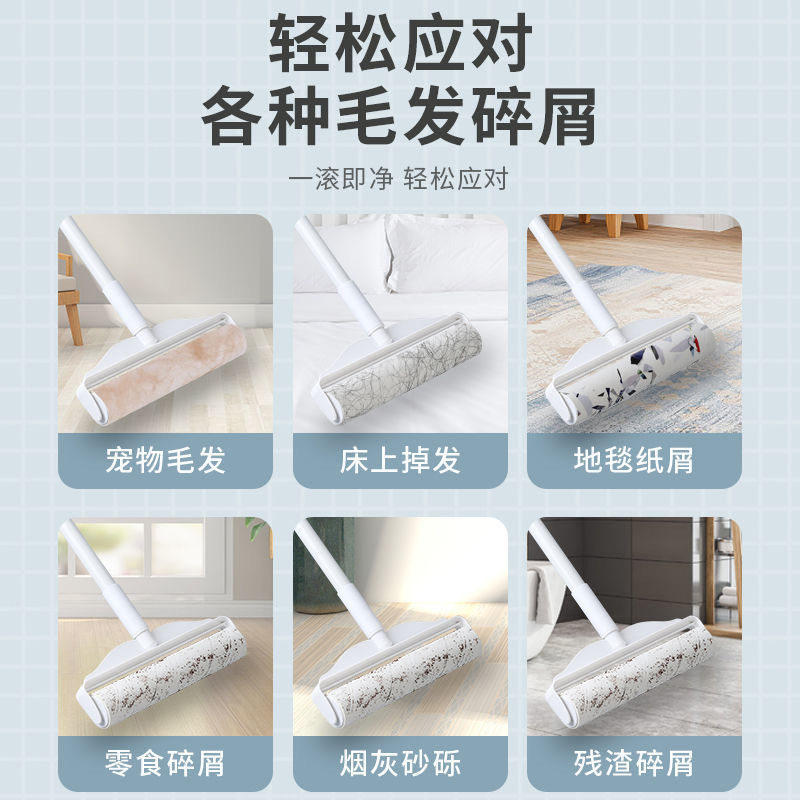 轻松应对
各种毛发碎屑

一滚即净 轻松应对

宠物毛发

床上掉发

地毯纸屑

零食碎屑

烟灰砂砾

残渣碎屑