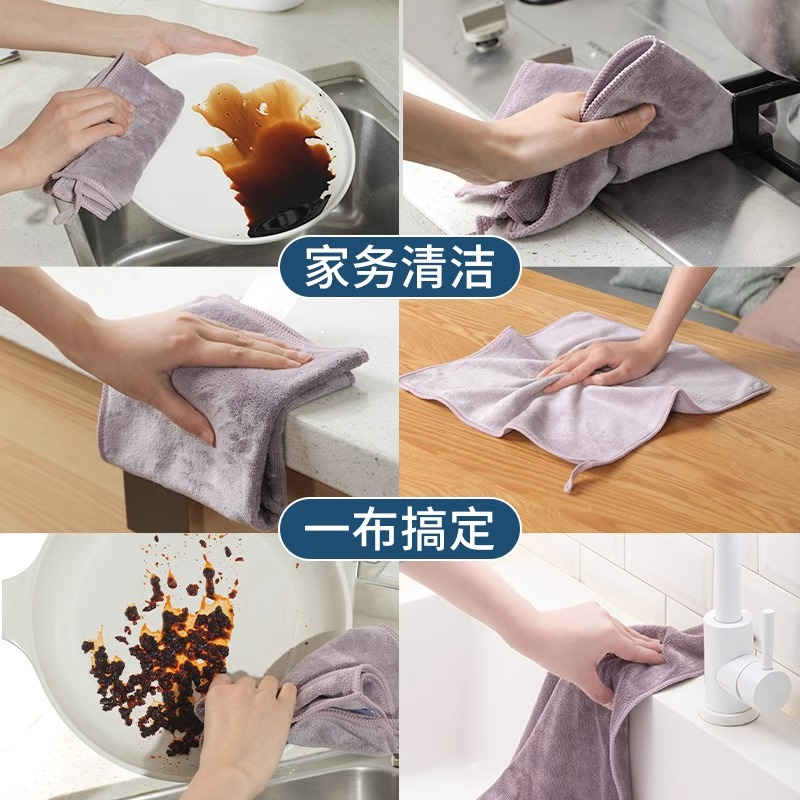 家务清洁

一布搞定