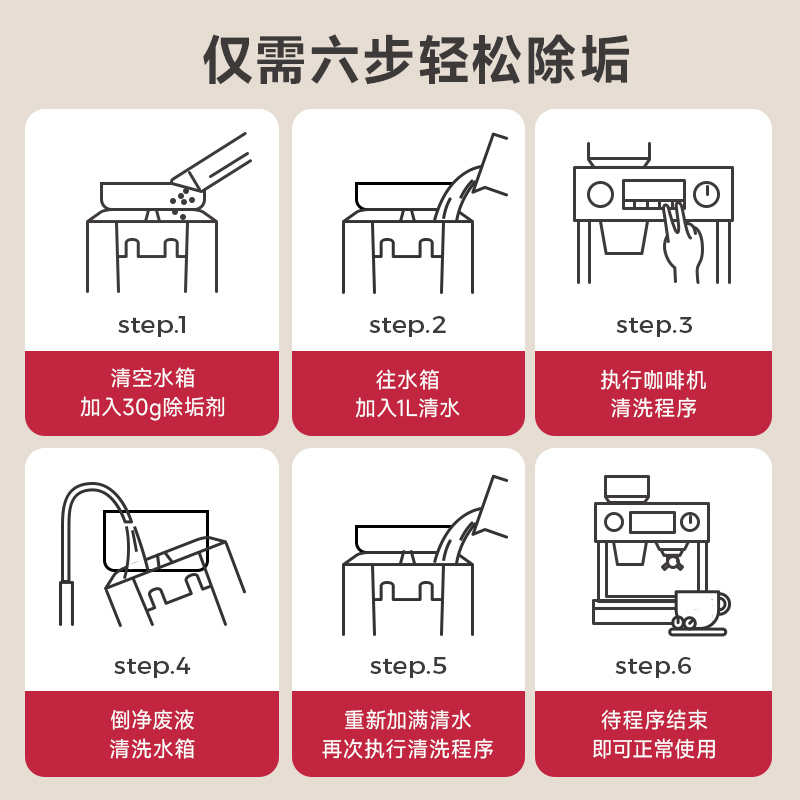 仅需六步轻松除垢

step.1

清空水箱
加入30g除垢剂

step.2

往水箱
加入1L清水

step.3

执行咖啡机
清洗程序

step.4

倒净废液
清洗水箱

step.5

重新加满清水
再次执行清洗程序

step.6

待程序结束
即可正常使用