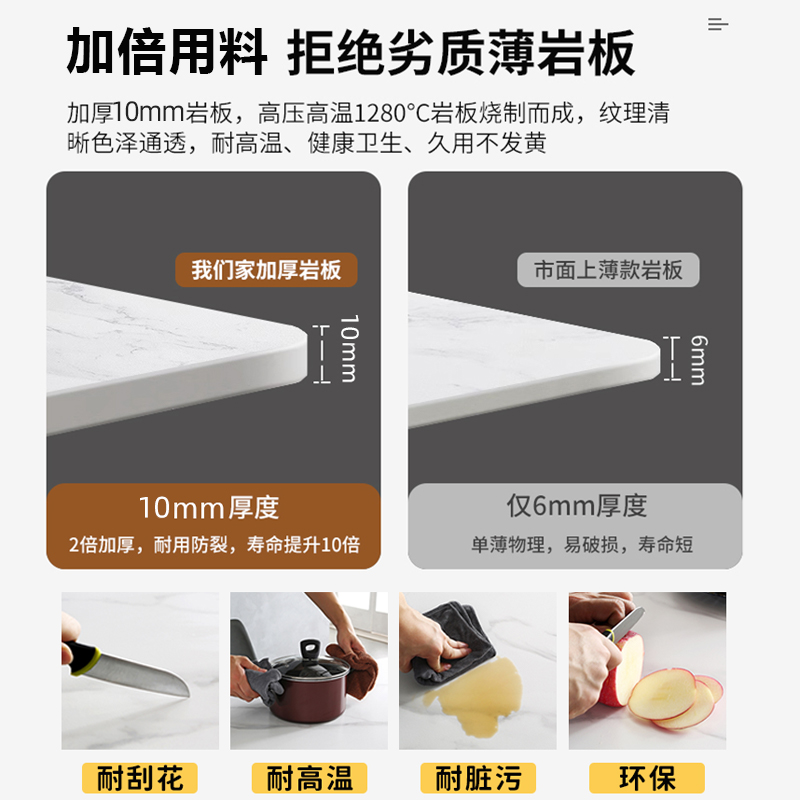 加倍用料 拒绝劣质薄岩板

加厚10mm岩板，高压高温1280°C岩板烧制而成，纹理清晰色泽通透，耐高温、健康卫生、久用不发黄

我们家加厚岩板

10mm

10mm厚度

2倍加厚，耐用防裂，寿命提升10倍

市面上薄款岩板

6mm

仅6mm厚度

单薄物理，易破损，寿命短

耐刮花

耐高温

耐脏污

环保