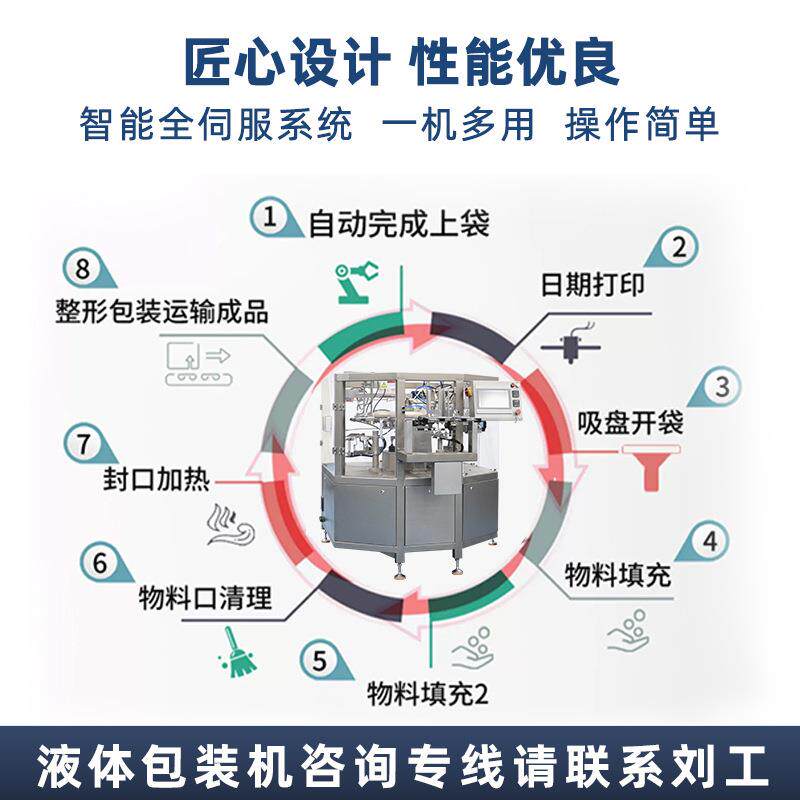 匠心设计 性能优良
智能全伺服系统 一机多用 操作简单

1 自动完成上袋

2 日期打印

3 吸盘开袋

4 物料填充

5 物料填充2

6 物料口清理

7 封口加热

8 整形包装运输成品

液体包装机咨询专线请联系刘工