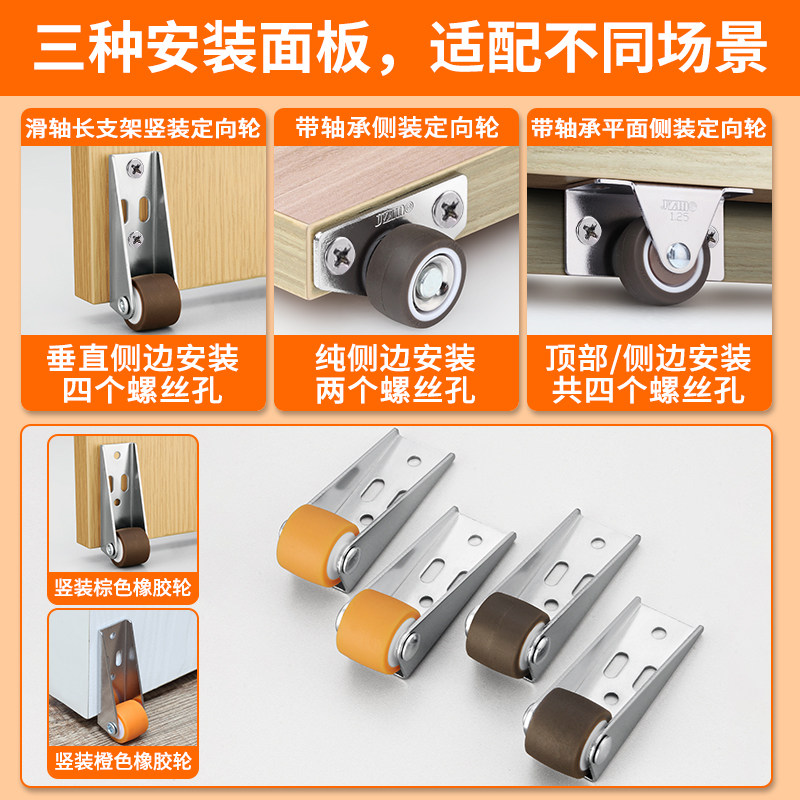 三种安装面板，适配不同场景

滑轴长支架竖装定向轮

垂直侧边安装
四个螺丝孔

带轴承侧装定向轮

JZIII

纯侧边安装
两个螺丝孔

带轴承平面侧装定向轮

JZIII
1.25

顶部/侧边安装
共四个螺丝孔

竖装棕色橡胶轮

竖装橙色橡胶轮