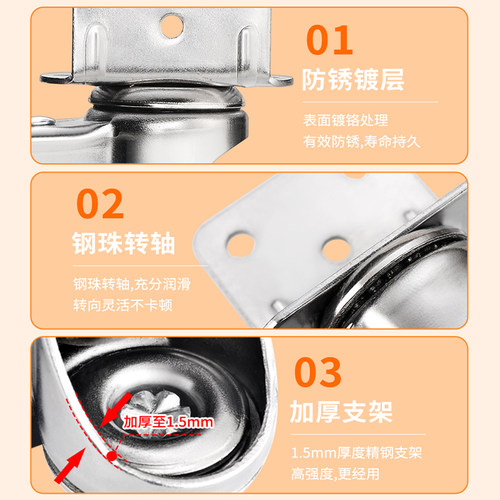 01
防锈镀层

表面镀铬处理
有效防锈,寿命持久

02
钢珠转轴

钢珠转轴,充分润滑
转向灵活不卡顿

加厚至1.5mm

03
加厚支架

1.5mm厚度精钢支架
高强度,更经用