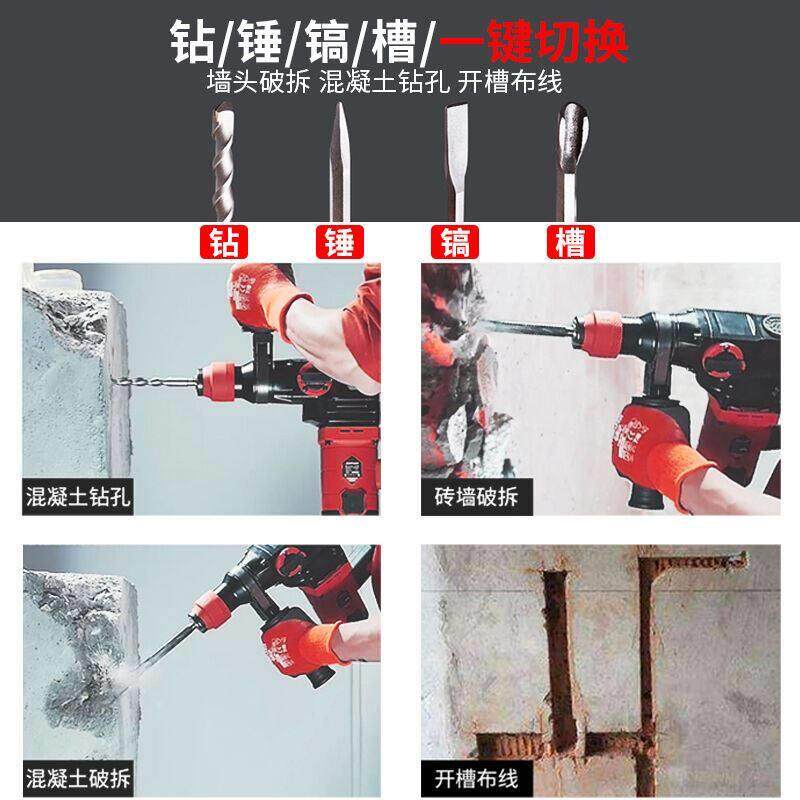 钻/锤/镐/槽/一键切换
墙头破拆 混凝土钻孔 开槽布线

钻 锤 镐 槽

混凝土钻孔

砖墙破拆

混凝土破拆

开槽布线