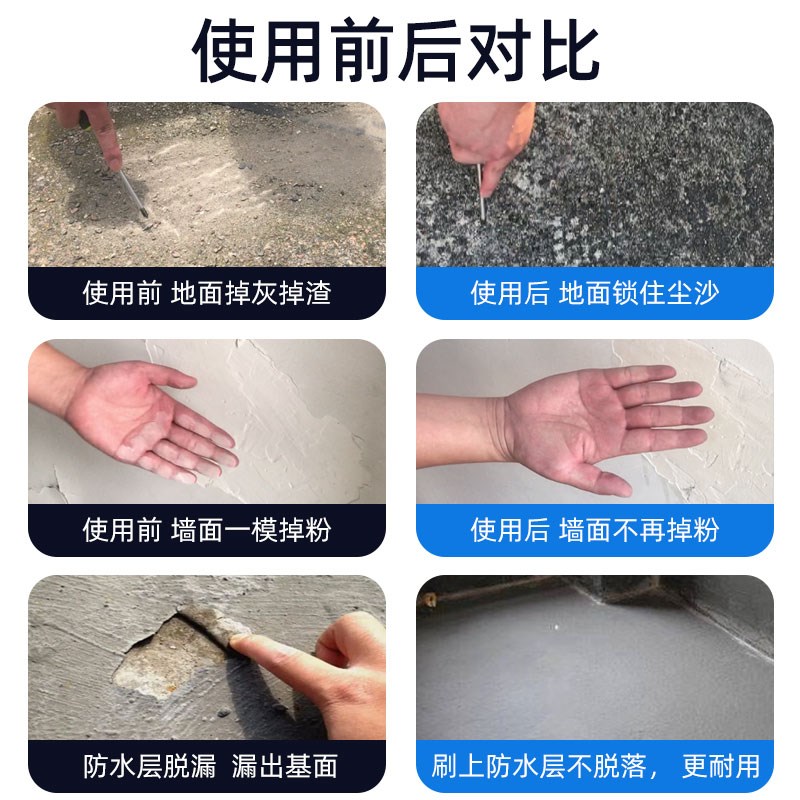 使用前后对比

使用前 地面掉灰掉渣

使用后 地面锁住尘沙

使用前 墙面一模掉粉

使用后 墙面不再掉粉

防水层脱漏 漏出基面

刷上防水层不脱落， 更耐用