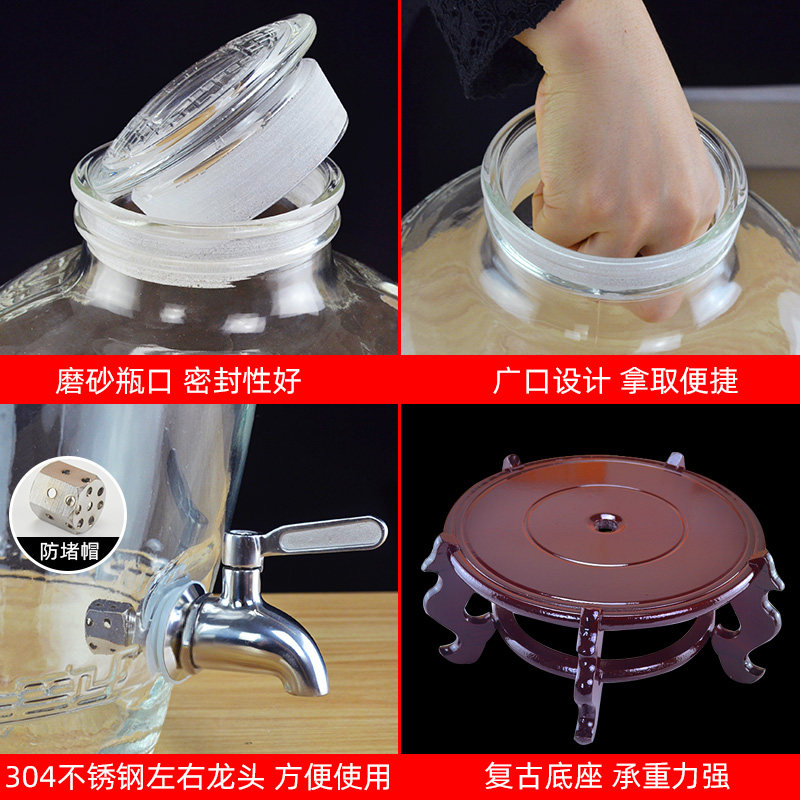 磨砂瓶口 密封性好

广口设计 拿取便捷

防堵帽

304不锈钢左右龙头 方便使用

复古底座 承重力强