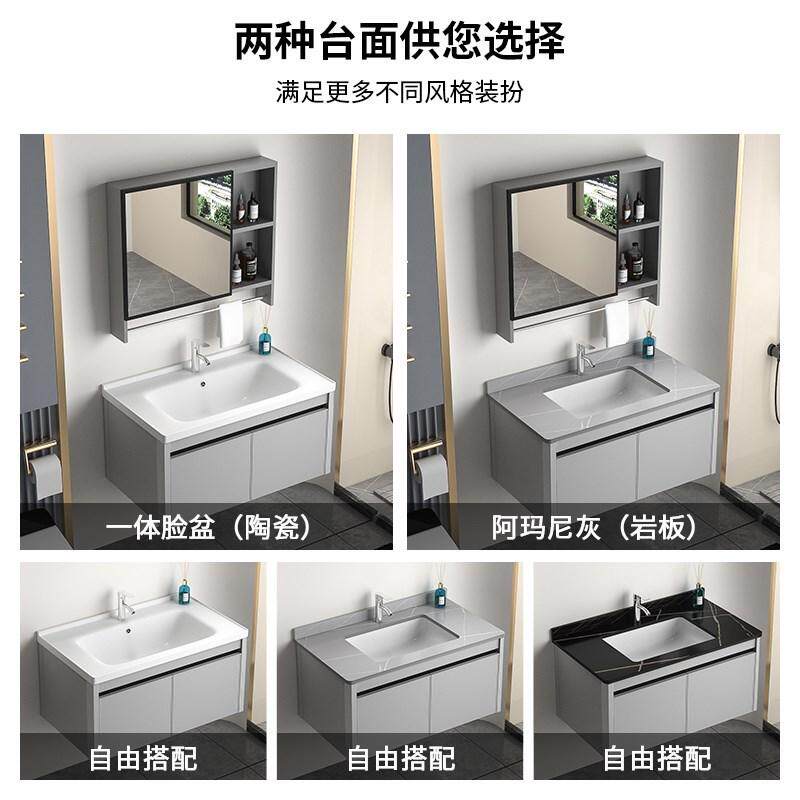 两种台面供您选择

满足更多不同风格装扮

一体脸盆（陶瓷）

阿玛尼灰（岩板）

自由搭配

自由搭配

自由搭配