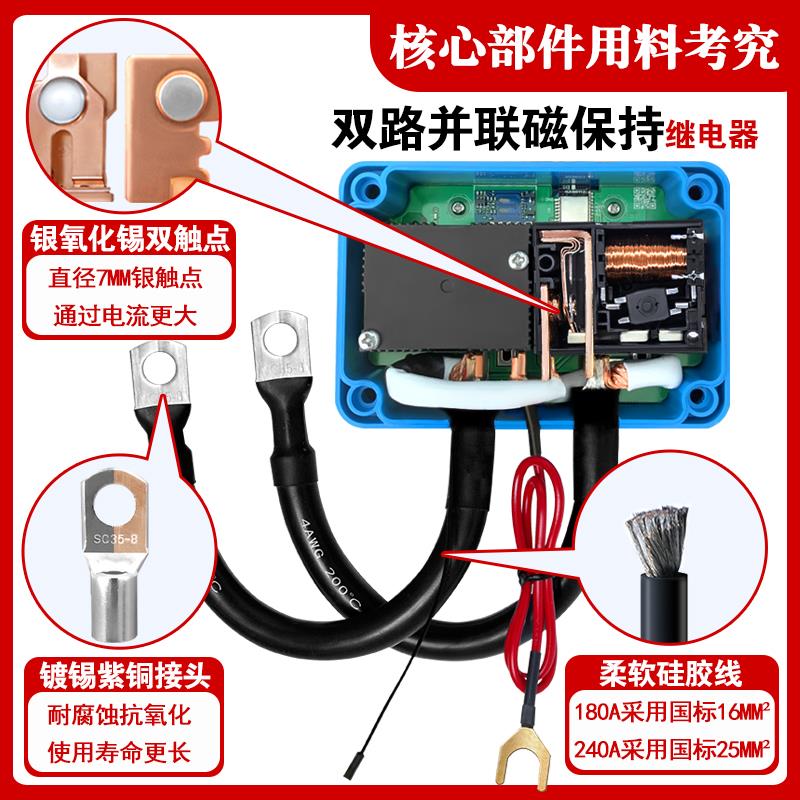 核心部件用料考究

双路并联磁保持继电器

银氧化锡双触点
直径7MM银触点
通过电流更大

SC35-8

4AWG 200°C

镀锡紫铜接头
耐腐蚀抗氧化
使用寿命更长

柔软硅胶线
180A采用国标16MM²
240A采用国标25MM²