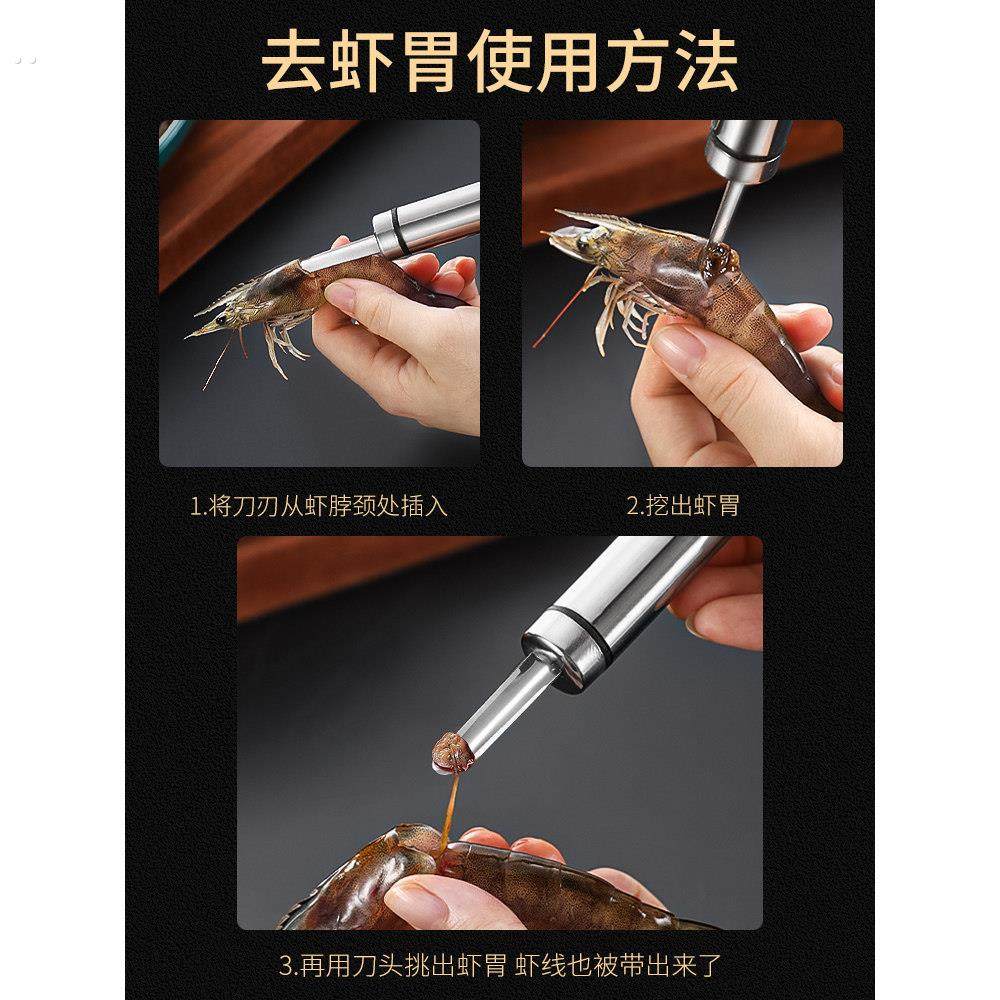 去虾胃使用方法

1.将刀刃从虾脖颈处插入

2.挖出虾胃

3.再用刀头挑出虾胃 虾线也被带出来了