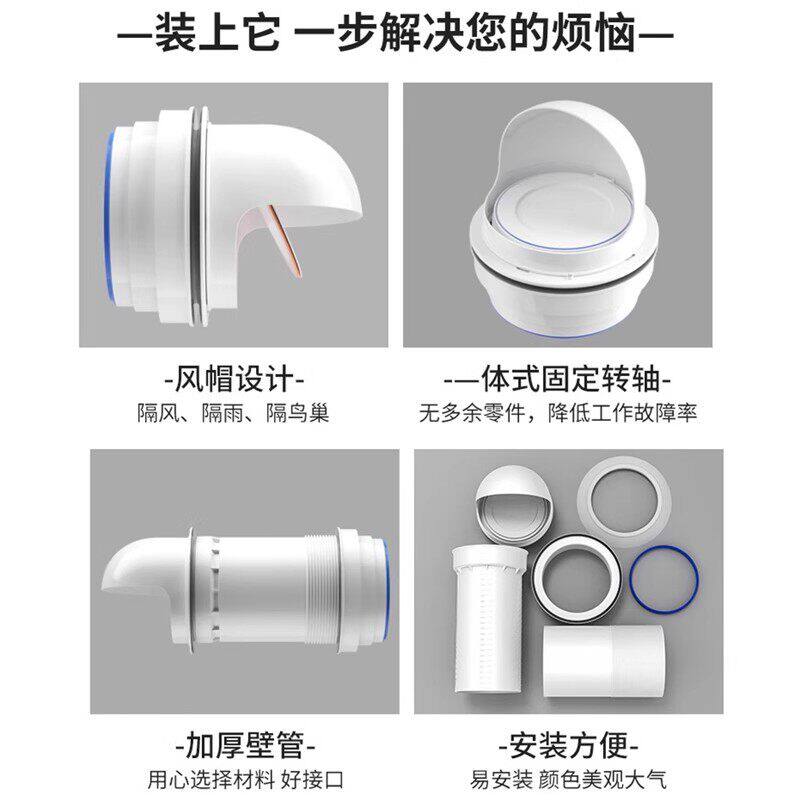 —装上它 一步解决您的烦恼—

-风帽设计-

隔风、隔雨、隔鸟巢

-一体式固定转轴-

无多余零件，降低工作故障率

-加厚壁管-

用心选择材料 好接口

-安装方便-

易安装 颜色美观大气