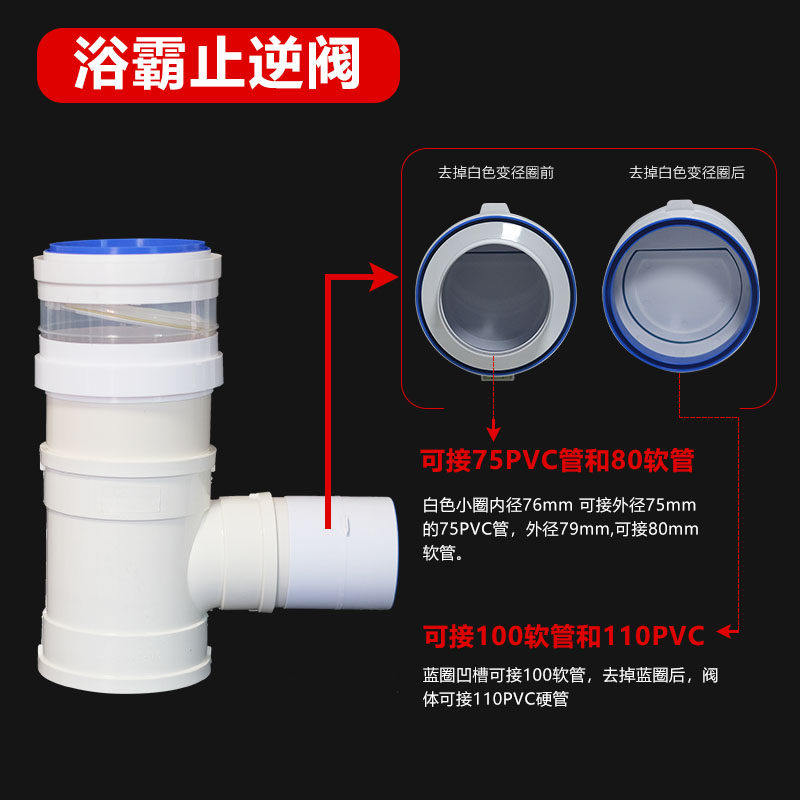 浴霸止逆阀

去掉白色变径圈前

去掉白色变径圈后

可接75PVC管和80软管

白色小圈内径76mm 可接外径75mm的75PVC管，外径79mm,可接80mm软管。

可接100软管和110PVC

蓝圈凹槽可接100软管，去掉蓝圈后，阀体可接110PVC硬管