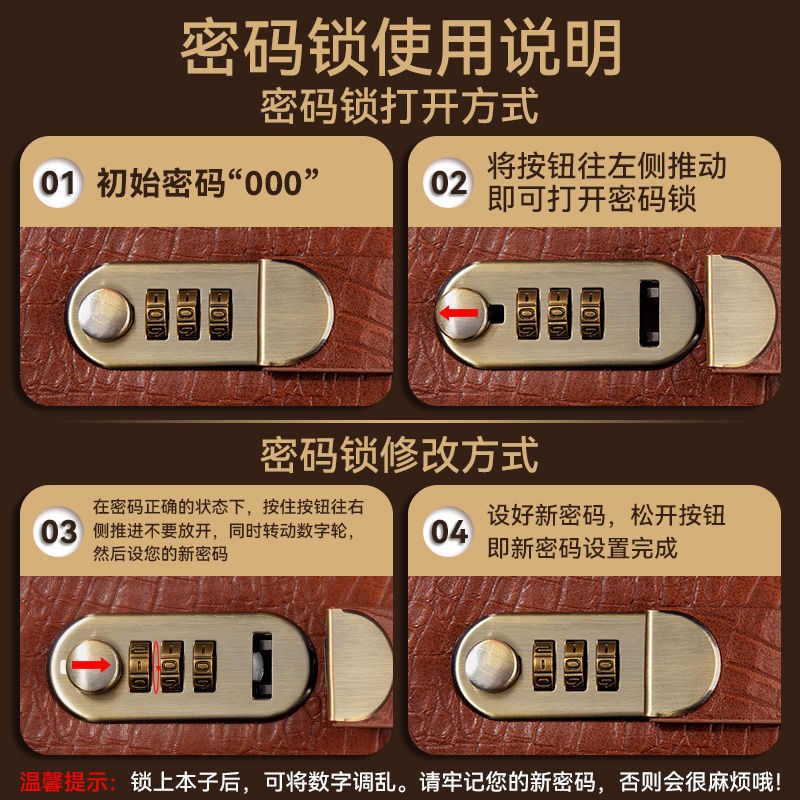 密码锁使用说明
密码锁打开方式

01 初始密码“000”

02 将按钮往左侧推动 即可打开密码锁

密码锁修改方式

03 在密码正确的状态下，按住按钮往右侧推进不要放开，同时转动数字轮，然后设您的新密码

04 设好新密码，松开按钮 即新密码设置完成

温馨提示：锁上本子后，可将数字调乱。请牢记您的新密码，否则会很麻烦哦！