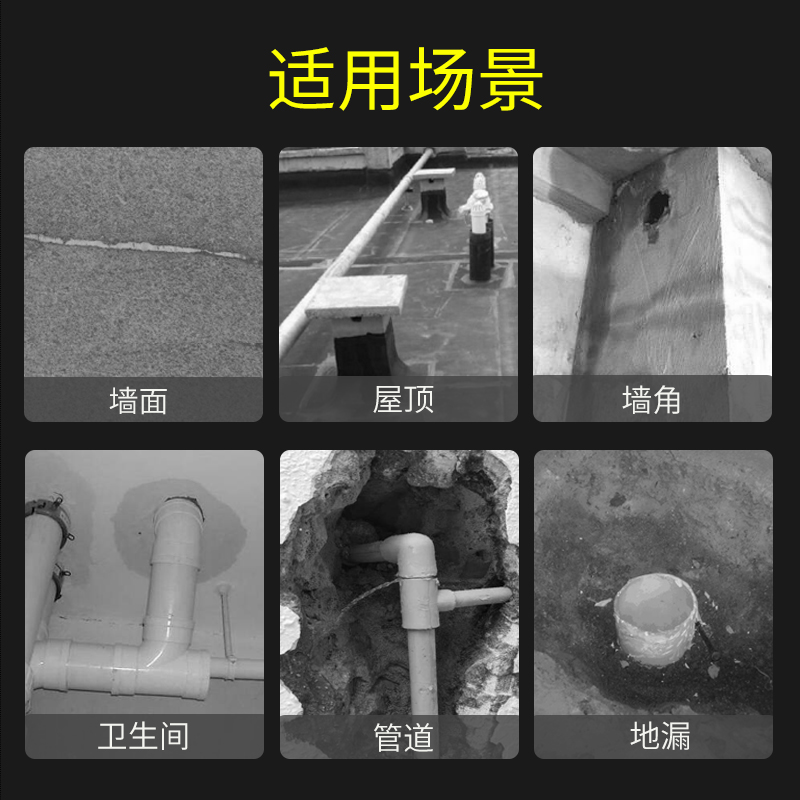 适用场景

墙面

屋顶

墙角

卫生间

管道

地漏