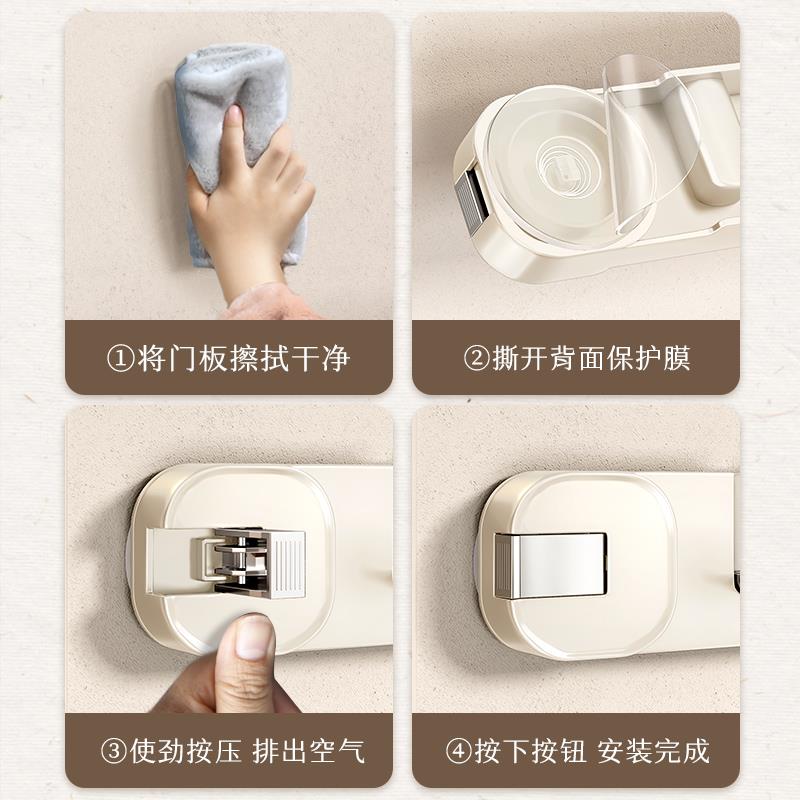 ①将门板擦拭干净

②撕开背面保护膜

③使劲按压 排出空气

④按下按钮 安装完成