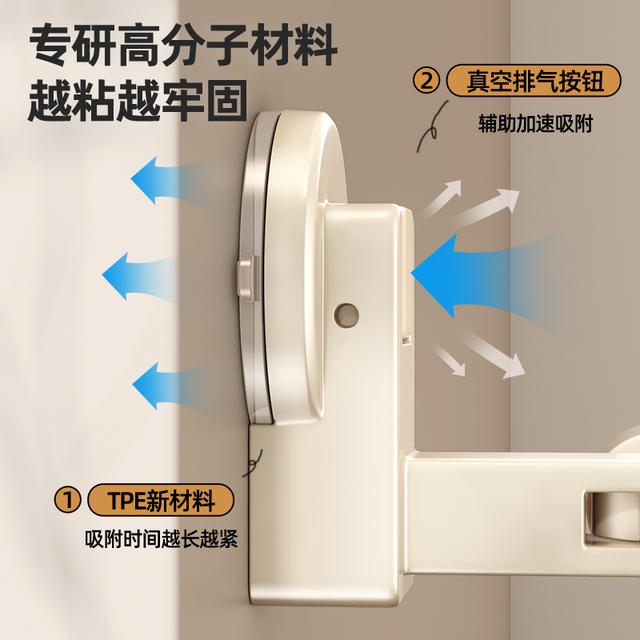 专研高分子材料
越粘越牢固

② 真空排气按钮
辅助加速吸附

① TPE新材料
吸附时间越长越紧