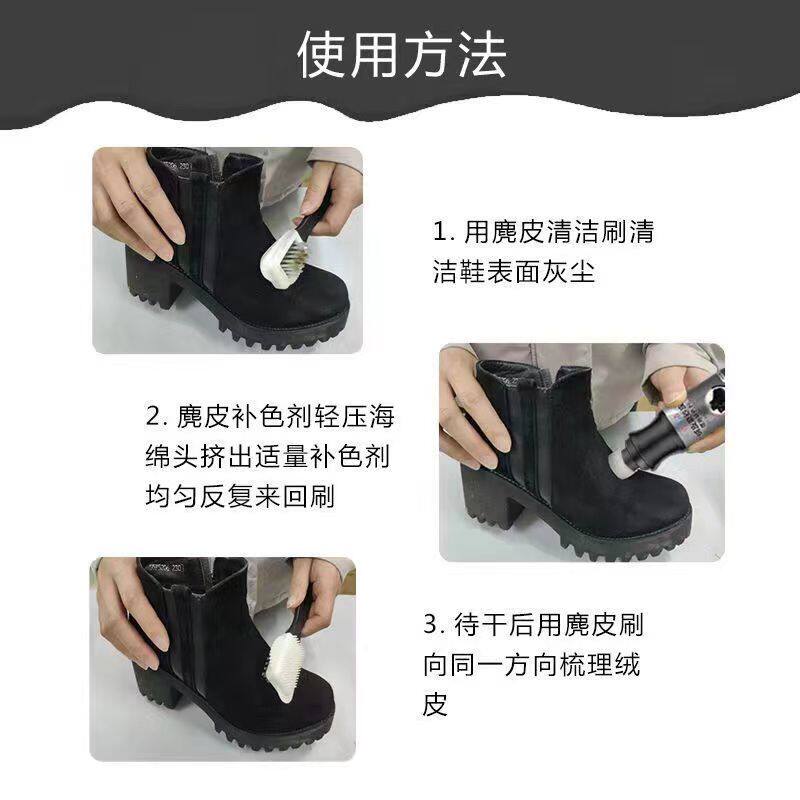 使用方法

1. 用麂皮清洁刷清洁鞋表面灰尘

2. 麂皮补色剂轻压海绵头挤出适量补色剂均匀反复来回刷

3. 待干后用麂皮刷向同一方向梳理绒皮