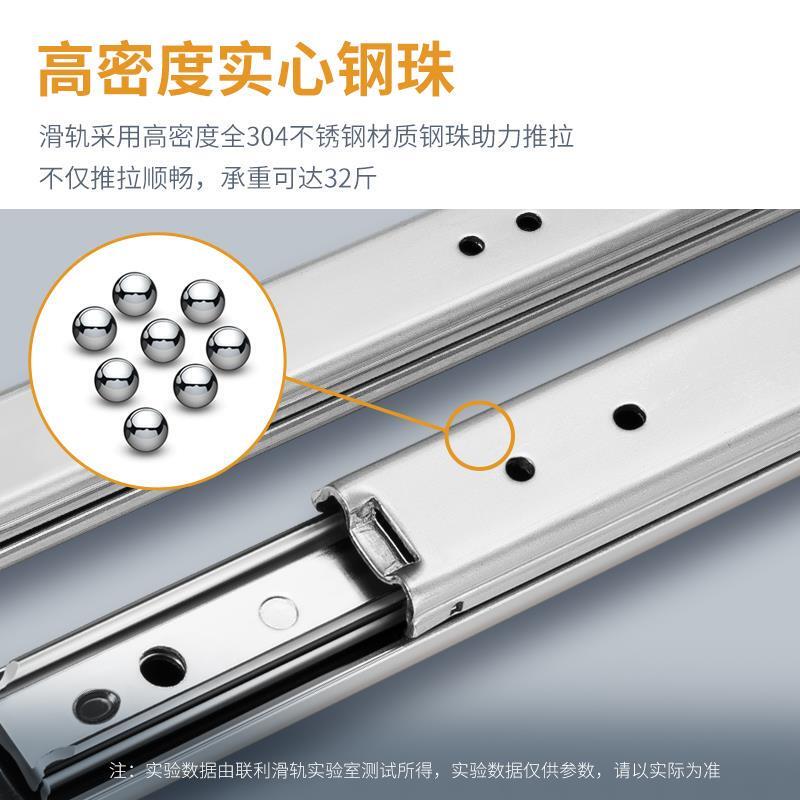 高密度实心钢珠

滑轨采用高密度全304不锈钢材质钢珠助力推拉
不仅推拉顺畅，承重可达32斤

注：实验数据由联利滑轨实验室测试所得，实验数据仅供参数，请以实际为准