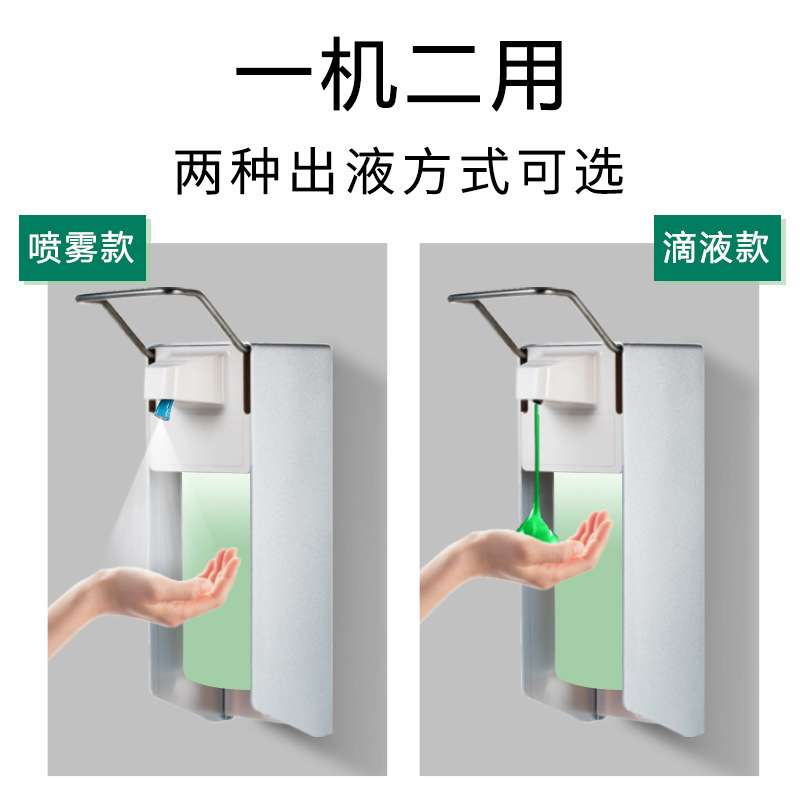 一机二用

两种出液方式可选

喷雾款

滴液款