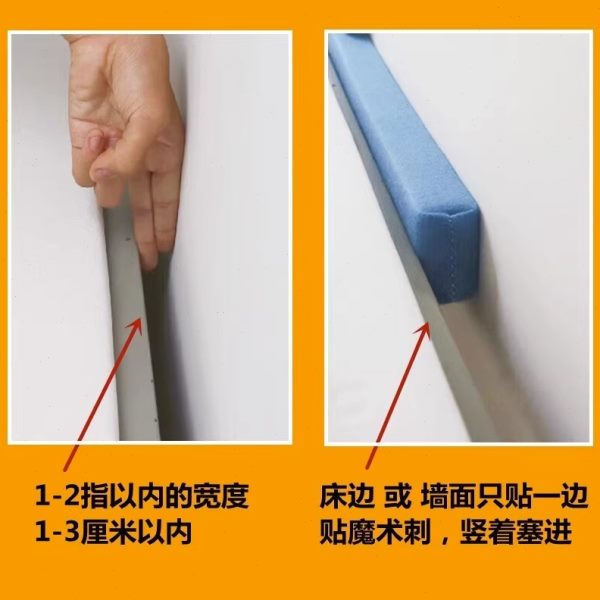 1-2指以内的宽度
1-3厘米以内

床边 或 墙面只贴一边
贴魔术刺，竖着塞进