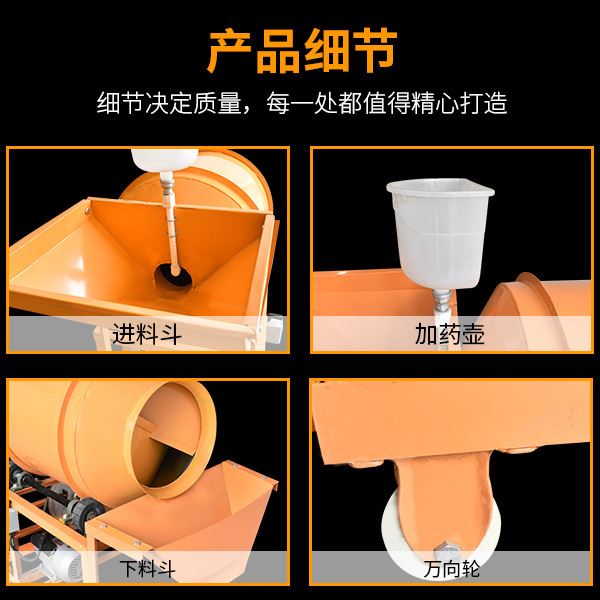 产品细节

细节决定质量，每一处都值得精心打造

进料斗

加药壶

下料斗

万向轮